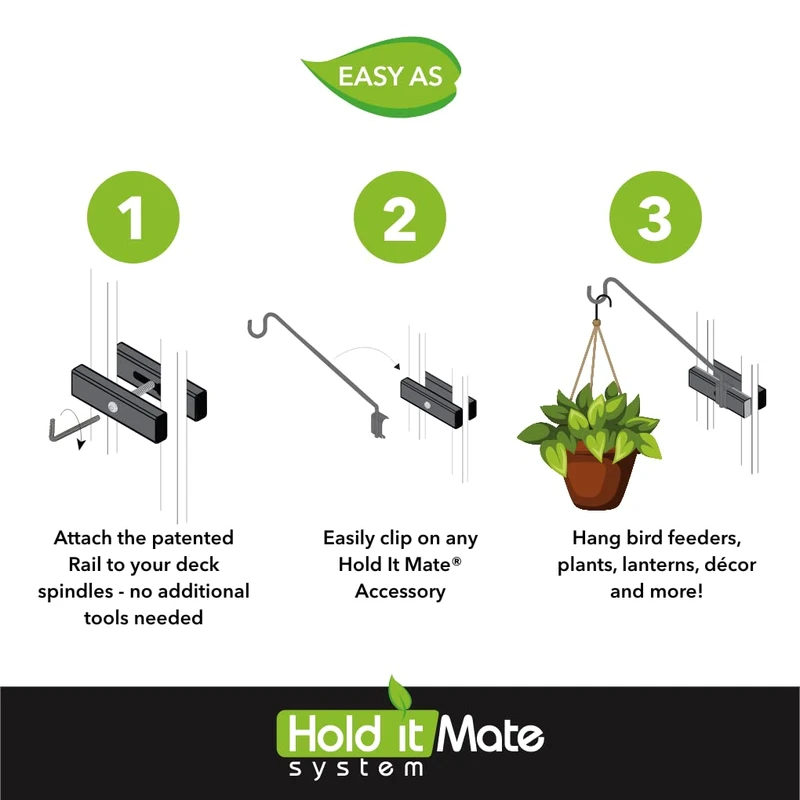 EASY AS

1

Attach the patented Rail to your deck spindles - no additional tools needed

2

Easily clip on any Hold It Mate® Accessory

3

Hang bird feeders, plants, lanterns, décor and more!

Hold it Mate
system