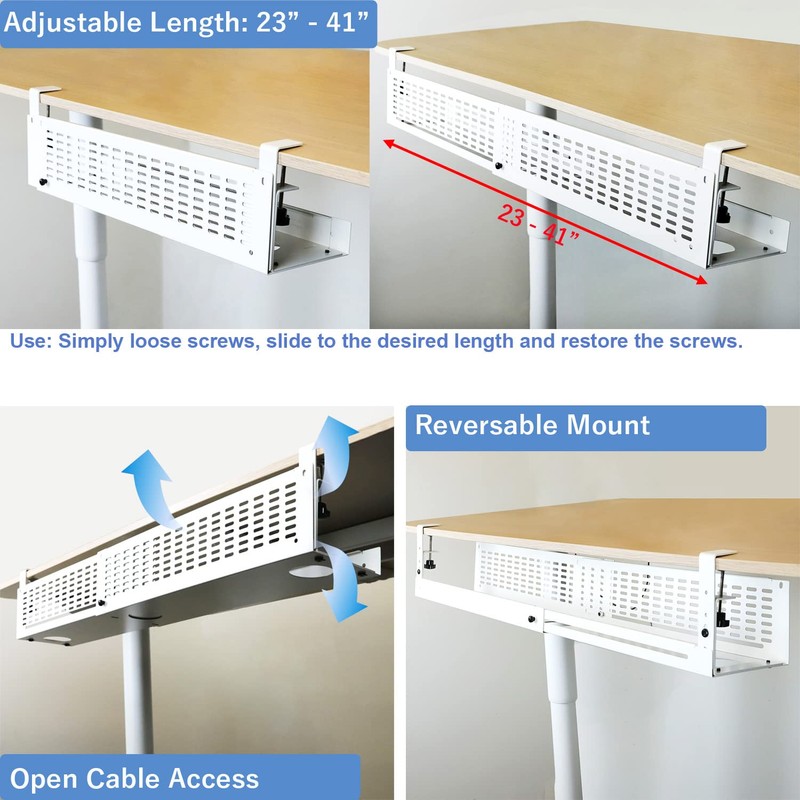 Adjustable Length: 23” - 41”

23 - 41”

Use: Simply loose screws, slide to the desired length and restore the screws.

Reversable Mount

Open Cable Access