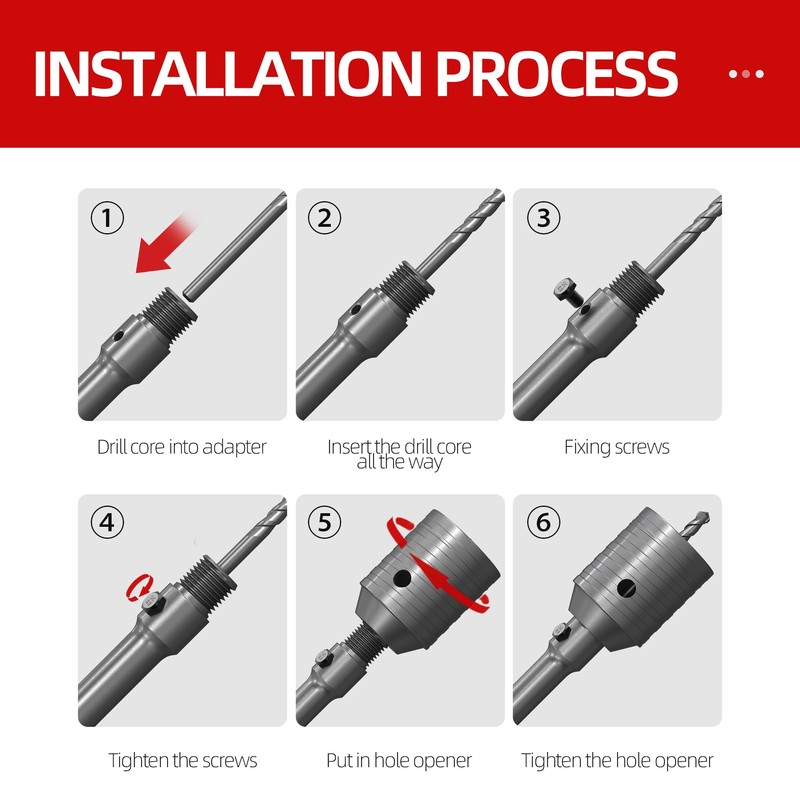 INSTALLATION PROCESS

①
Drill core into adapter

②
Insert the drill core all the way

③
Fixing screws

④
Tighten the screws

⑤
Put in hole opener

⑥
Tighten the hole opener