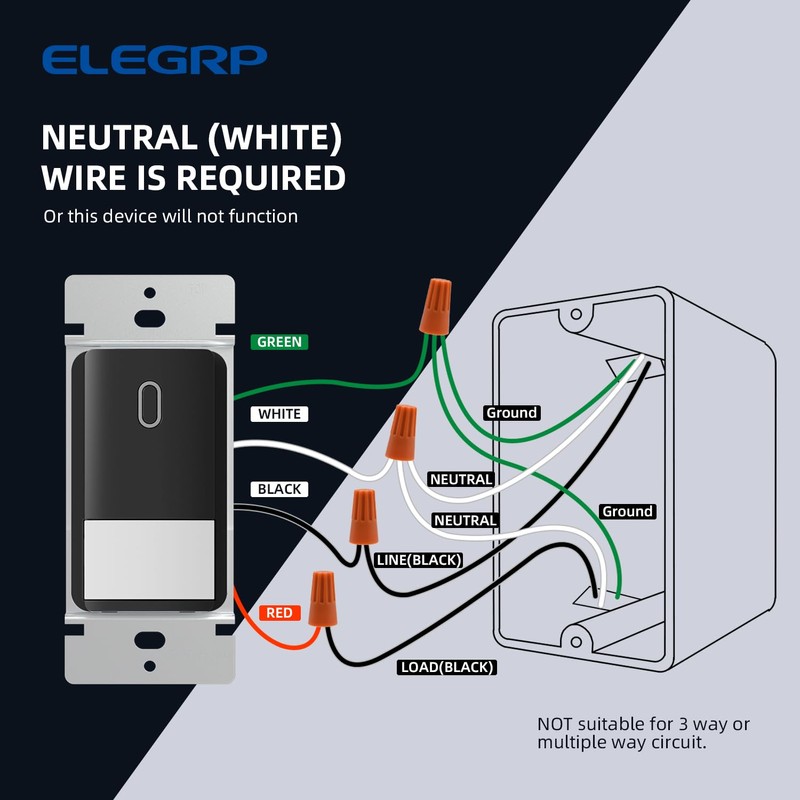 ELEGRP

NEUTRAL (WHITE) WIRE IS REQUIRED

Or this device will not function

GREEN

WHITE

BLACK

RED

Ground

NEUTRAL

NEUTRAL

Ground

LINE(BLACK)

LOAD(BLACK)

NOT suitable for 3 way or multiple way circuit.