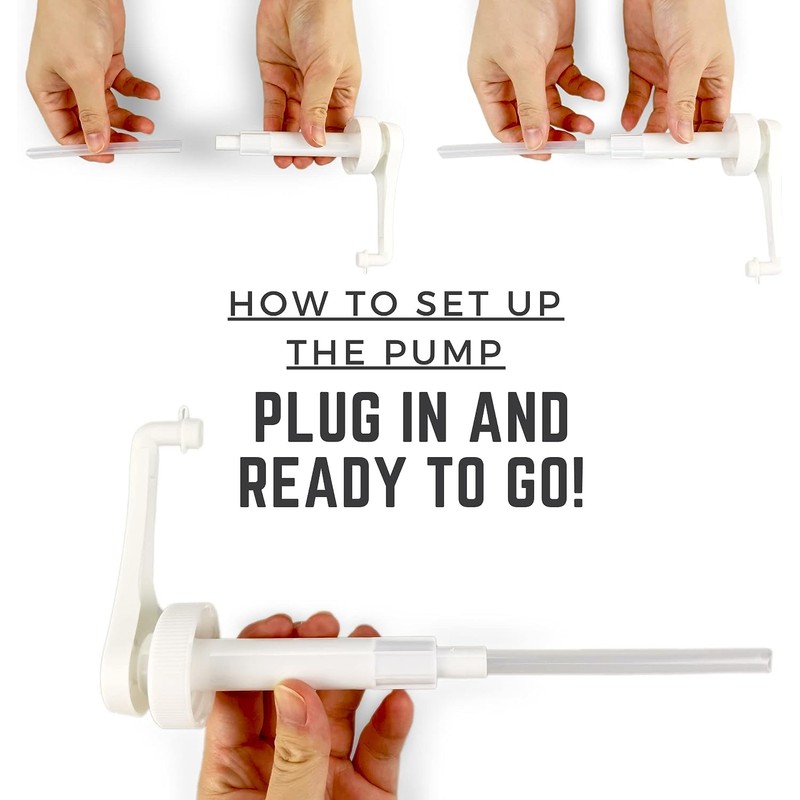 HOW TO SET UP THE PUMP

PLUG IN AND READY TO GO!