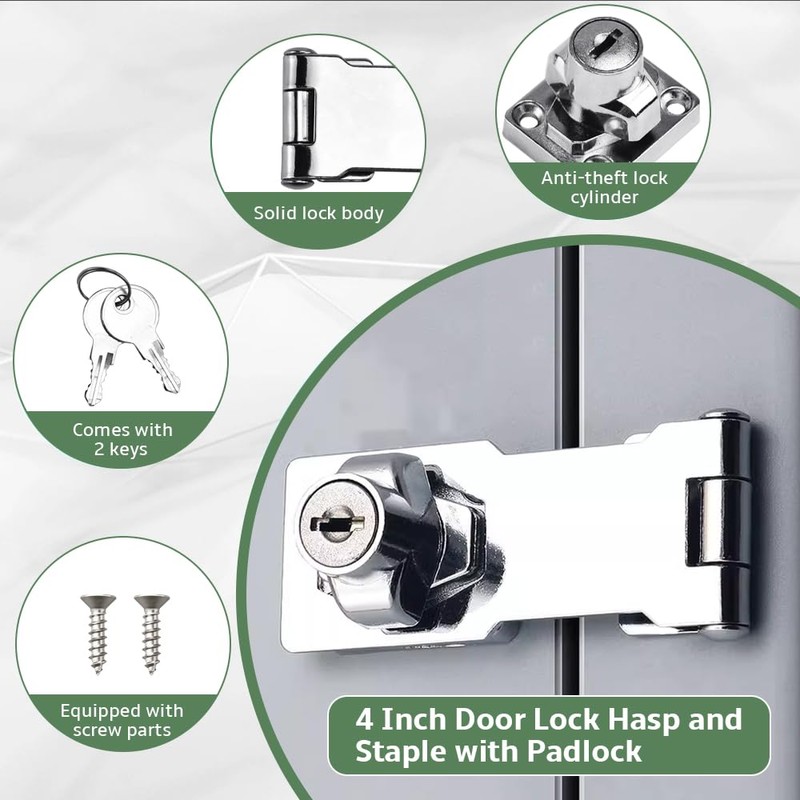 Solid lock body

Anti-theft lock cylinder

Comes with 2 keys

Equipped with screw parts

4 Inch Door Lock Hasp and Staple with Padlock