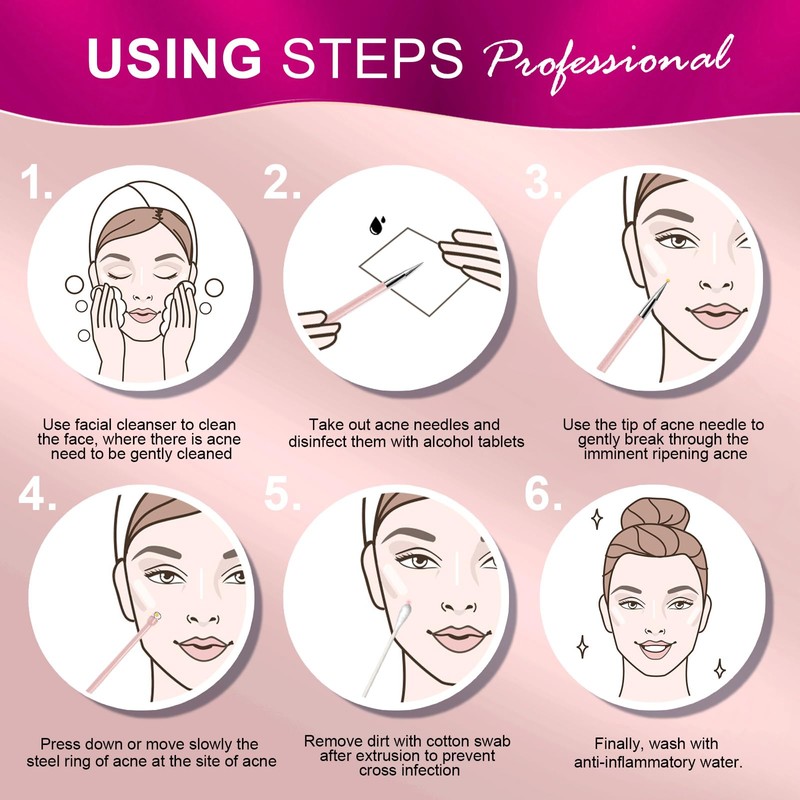 USING STEPS Professional

1.

Use facial cleanser to clean the face, where there is acne need to be gently cleaned

2.

Take out acne needles and disinfect them with alcohol tablets

3.

Use the tip of acne needle to gently break through the imminent ripening acne

4.

Press down or move slowly the steel ring of acne at the site of acne

5.

Remove dirt with cotton swab after extrusion to prevent cross infection

6.

Finally, wash with anti-inflammatory water.