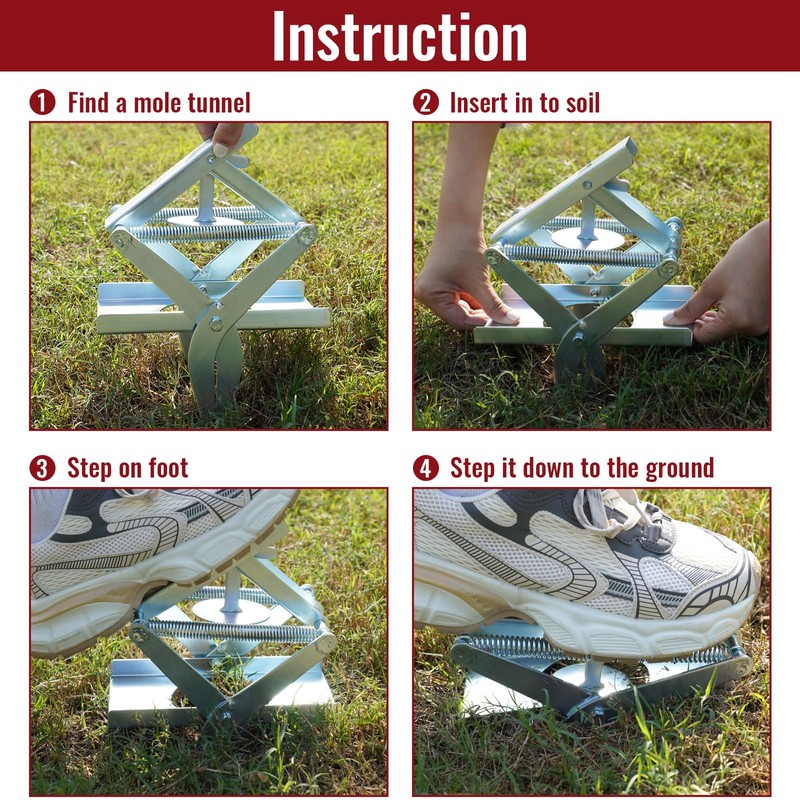 Instruction

1 Find a mole tunnel

2 Insert in to soil

3 Step on foot

4 Step it down to the ground