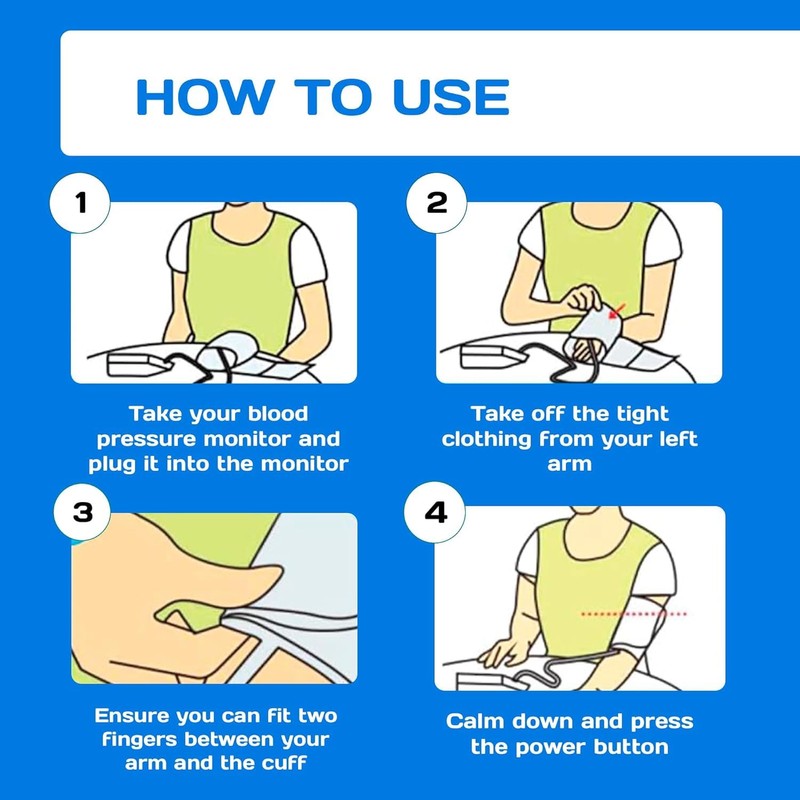 HOW TO USE

1

Take your blood pressure monitor and plug it into the monitor

2

Take off the tight clothing from your left arm

3

Ensure you can fit two fingers between your arm and the cuff

4

Calm down and press the power button