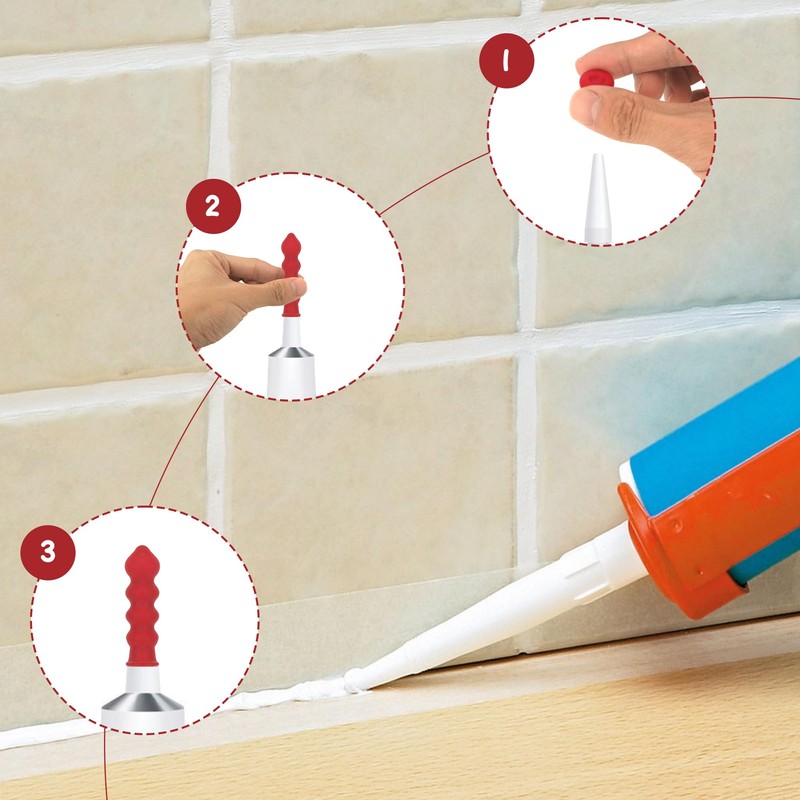 1
2
3