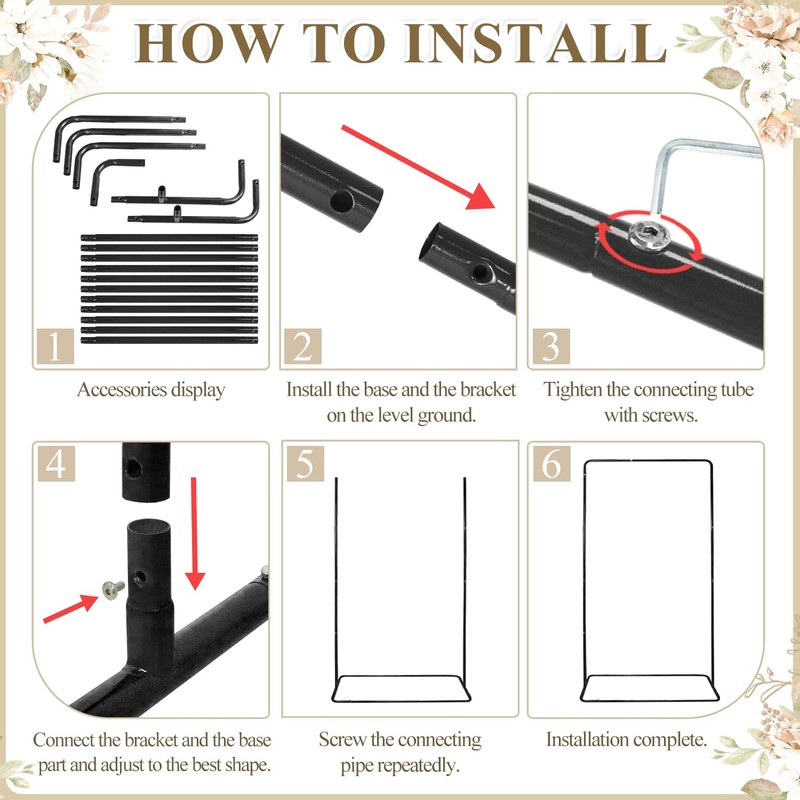 HOW TO INSTALL

1

Accessories display

2

Install the base and the bracket on the level ground.

3

Tighten the connecting tube with screws.

4

Connect the bracket and the base part and adjust to the best shape.

5

Screw the connecting pipe repeatedly.

6

Installation complete.