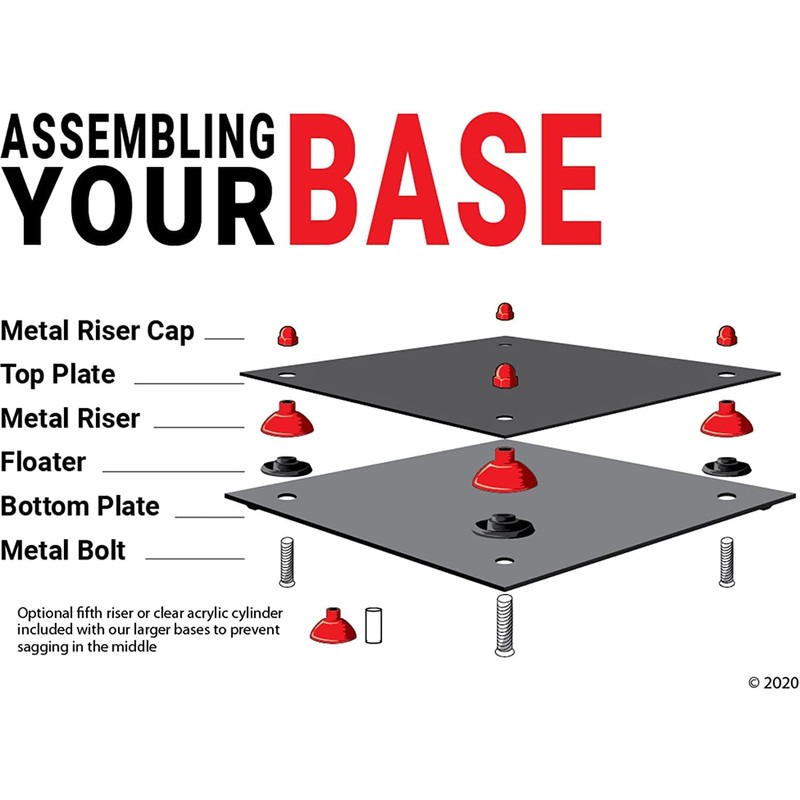 ASSEMBLING YOUR BASE

Metal Riser Cap
Top Plate
Metal Riser
Floater
Bottom Plate
Metal Bolt

Optional fifth riser or clear acrylic cylinder included with our larger bases to prevent sagging in the middle

© 2020