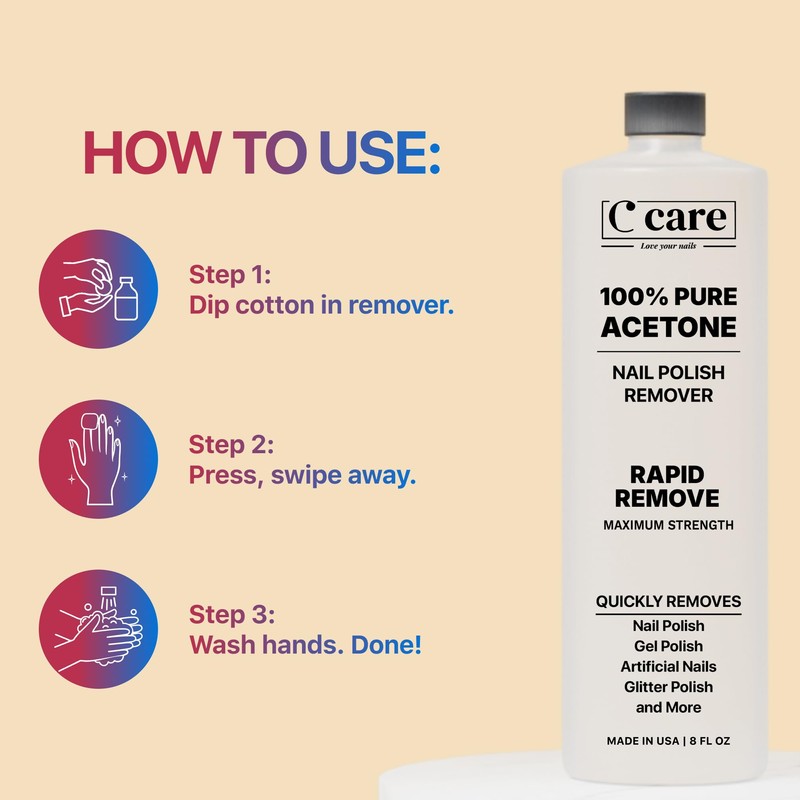 HOW TO USE:

Step 1:
Dip cotton in remover.

Step 2:
Press, swipe away.

Step 3:
Wash hands. Done!

C care
Love your nails

100% PURE
ACETONE

NAIL POLISH
REMOVER

RAPID
REMOVE
MAXIMUM STRENGTH

QUICKLY REMOVES
Nail Polish
Gel Polish
Artificial Nails
Glitter Polish
and More

MADE IN USA | 8 FL OZ