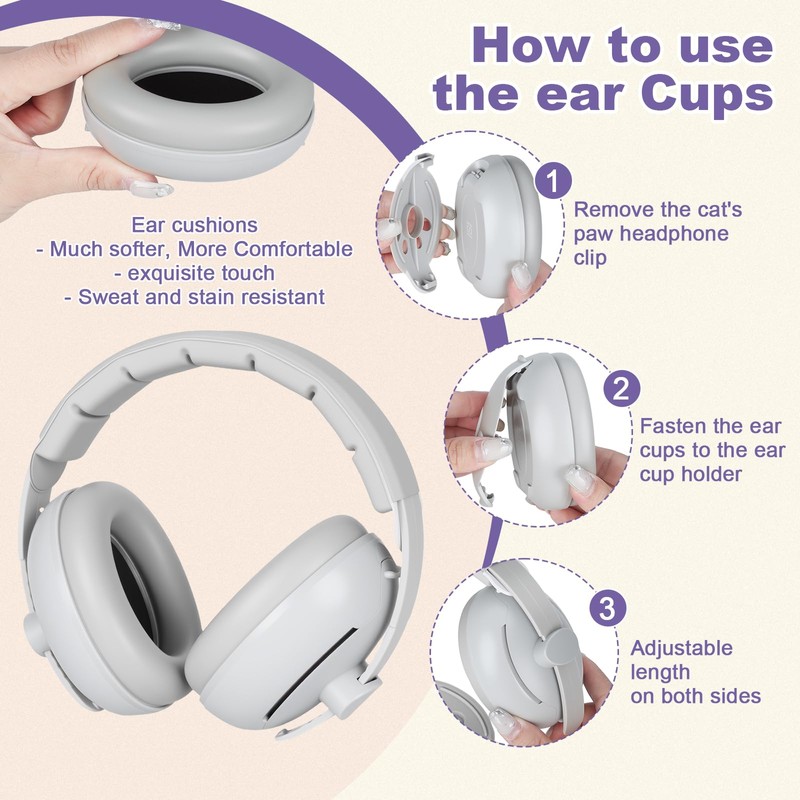 How to use the ear Cups

Ear cushions
- Much softer, More Comfortable
- exquisite touch
- Sweat and stain resistant

1 Remove the cat's paw headphone clip

2 Fasten the ear cups to the ear cup holder

3 Adjustable length on both sides