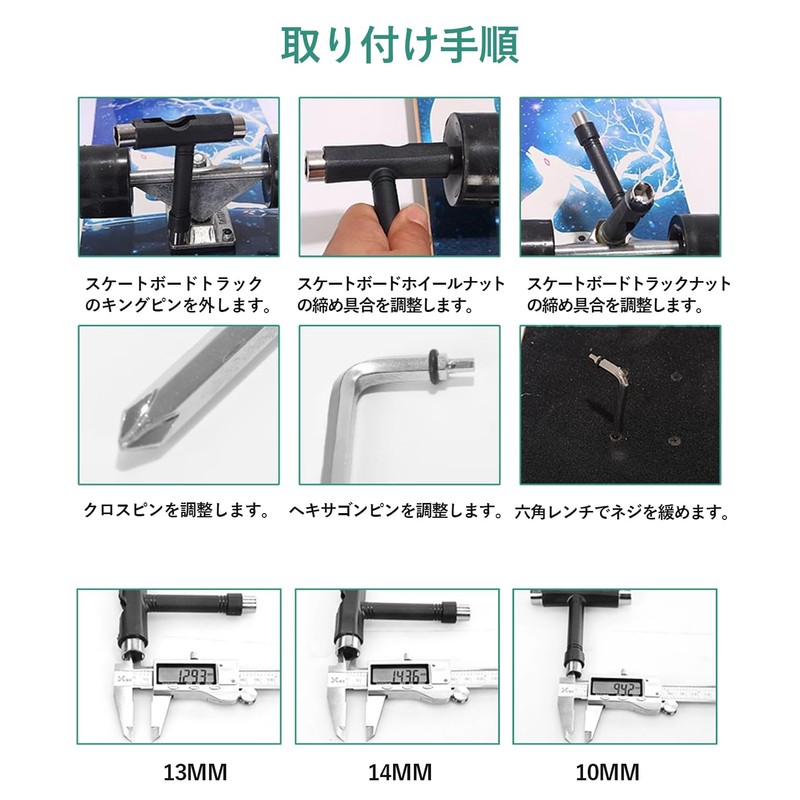 取り付け手順

スケートボードトラックのキングピンを外します。

スケートボードホイールナットの締め具合を調整します。

スケートボードトラックナットの締め具合を調整します。

クロスピンを調整します。

ヘキサゴンピンを調整します。

六角レンチでネジを緩めます。

12.93

14.36

9.42

13MM

14MM

10MM