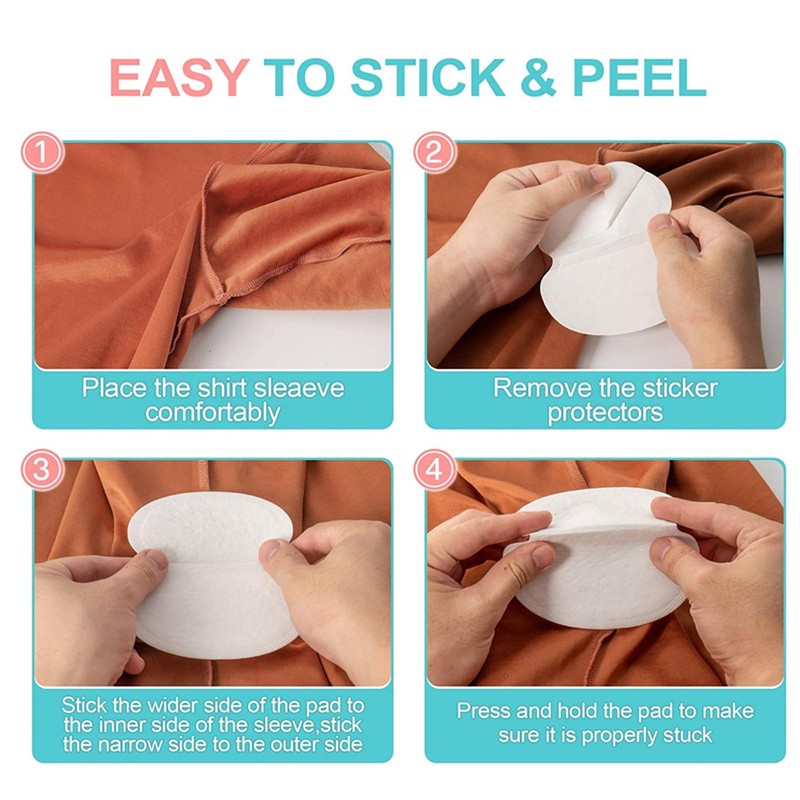 EASY TO STICK & PEEL

1

Place the shirt sleaeve comfortably

2

Remove the sticker protectors

3

Stick the wider side of the pad to the inner side of the sleeve,stick the narrow side to the outer side

4

Press and hold the pad to make sure it is properly stuck