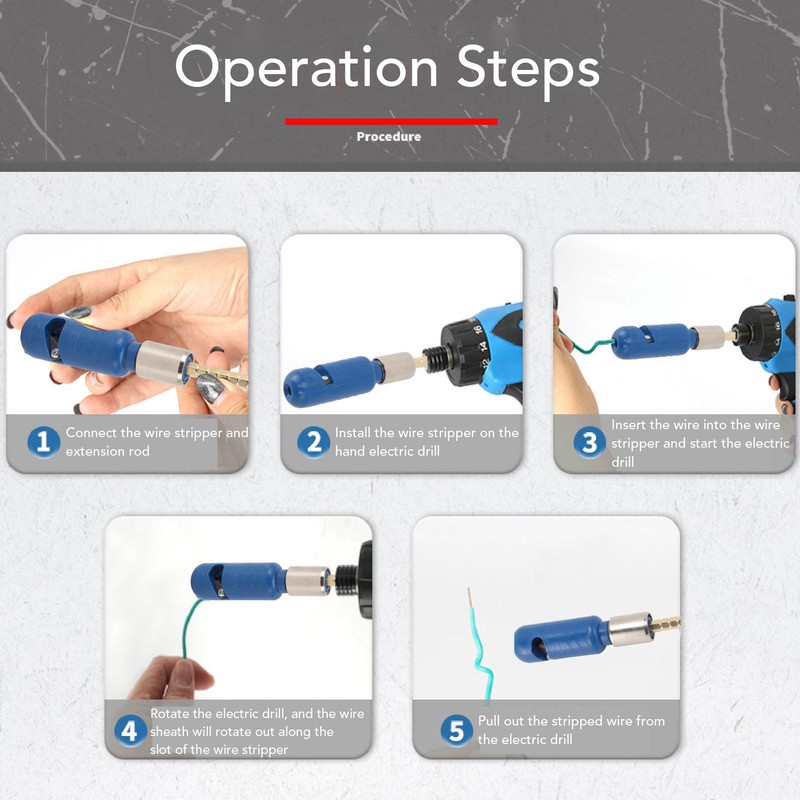 Operation Steps

Procedure

1 Connect the wire stripper and extension rod

2 Install the wire stripper on the hand electric drill

3 Insert the wire into the wire stripper and start the electric drill

4 Rotate the electric drill, and the wire sheath will rotate out along the slot of the wire stripper

5 Pull out the stripped wire from the electric drill