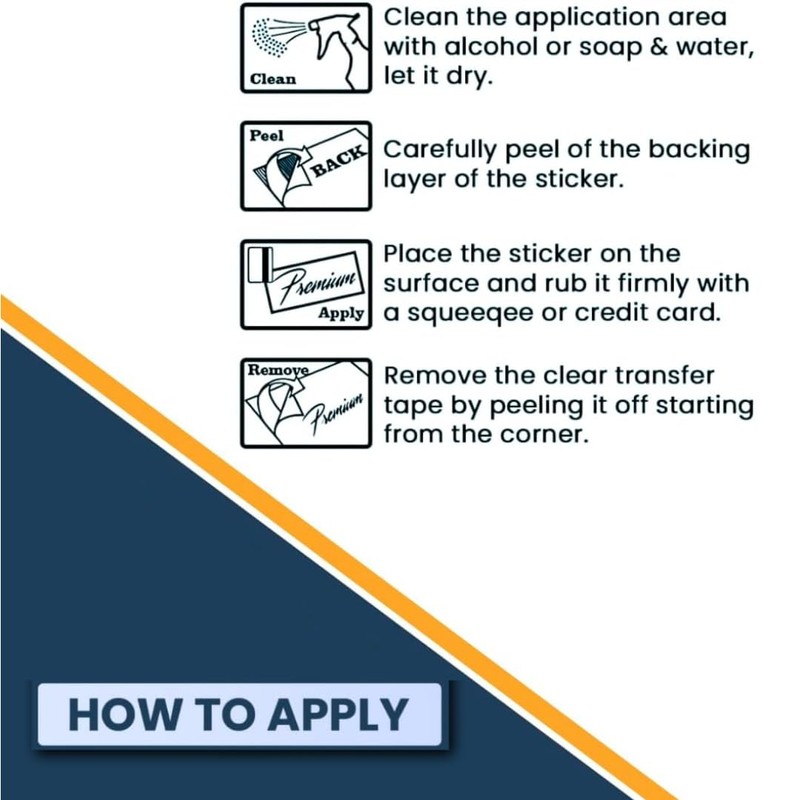 Clean

Clean the application area with alcohol or soap & water, let it dry.

Peel
BACK

Carefully peel of the backing layer of the sticker.

Premium
Apply

Place the sticker on the surface and rub it firmly with a squeeqee or credit card.

Remove
Premium

Remove the clear transfer tape by peeling it off starting from the corner.

HOW TO APPLY