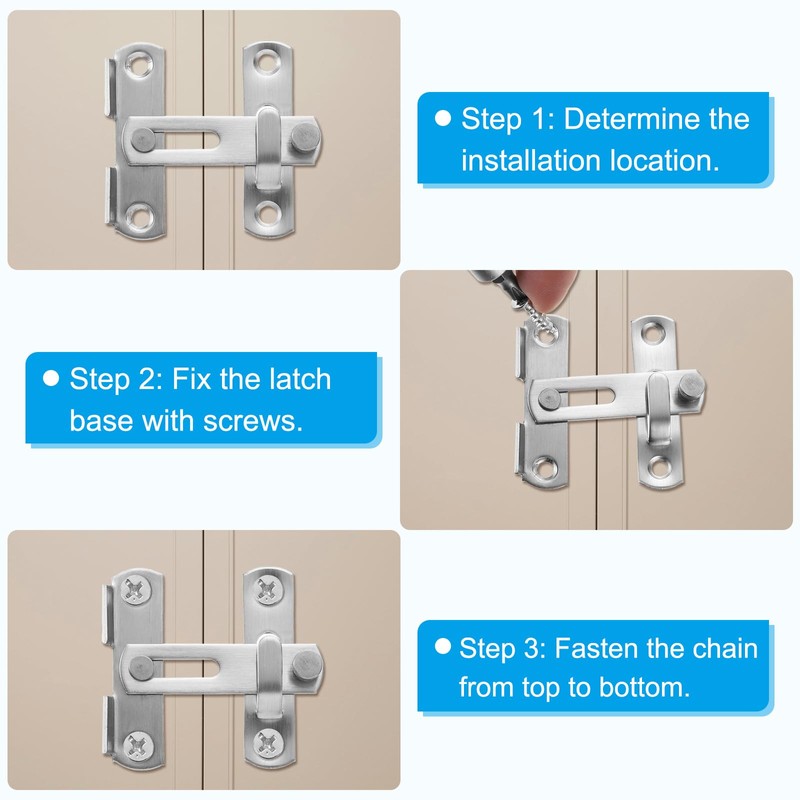 ● Step 1: Determine the installation location.

● Step 2: Fix the latch base with screws.

● Step 3: Fasten the chain from top to bottom.