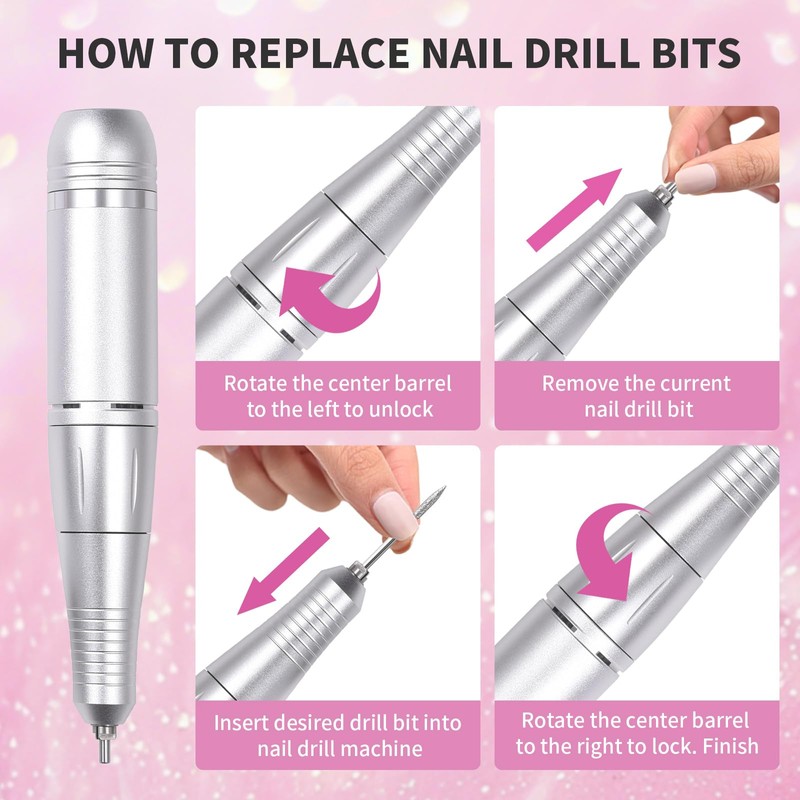 HOW TO REPLACE NAIL DRILL BITS

Rotate the center barrel to the left to unlock

Remove the current nail drill bit

Insert desired drill bit into nail drill machine

Rotate the center barrel to the right to lock. Finish