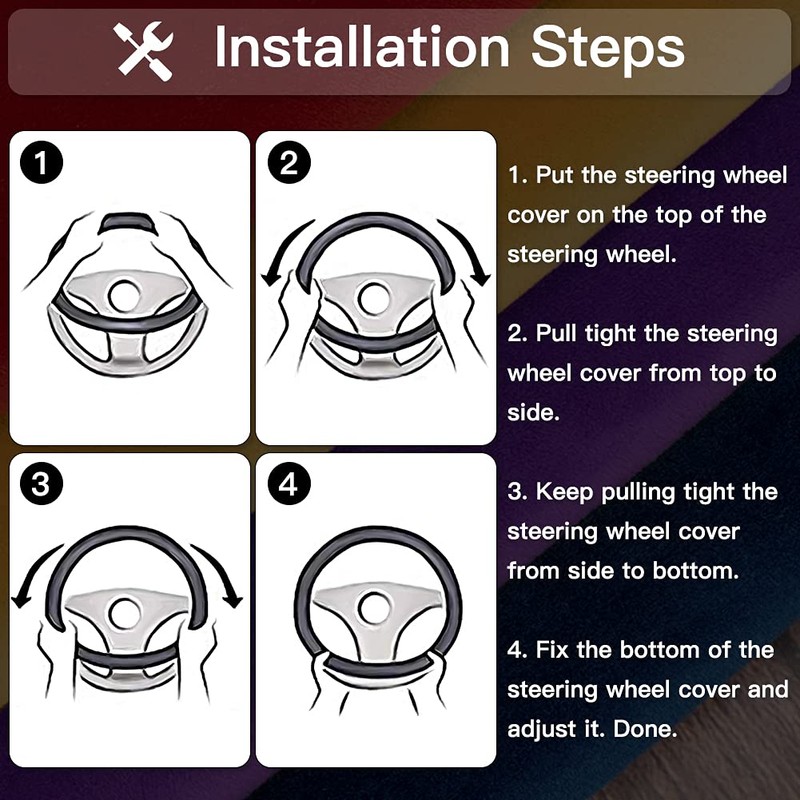 Installation Steps

1

2

3

4

1. Put the steering wheel cover on the top of the steering wheel.

2. Pull tight the steering wheel cover from top to side.

3. Keep pulling tight the steering wheel cover from side to bottom.

4. Fix the bottom of the steering wheel cover and adjust it. Done.