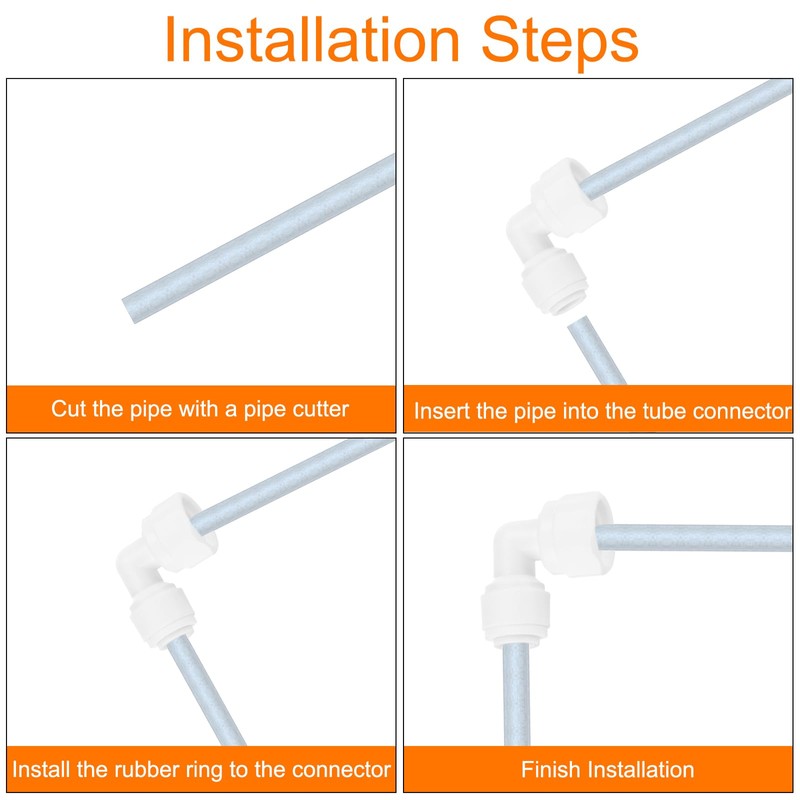 Installation Steps

Cut the pipe with a pipe cutter

Insert the pipe into the tube connector

Install the rubber ring to the connector

Finish Installation