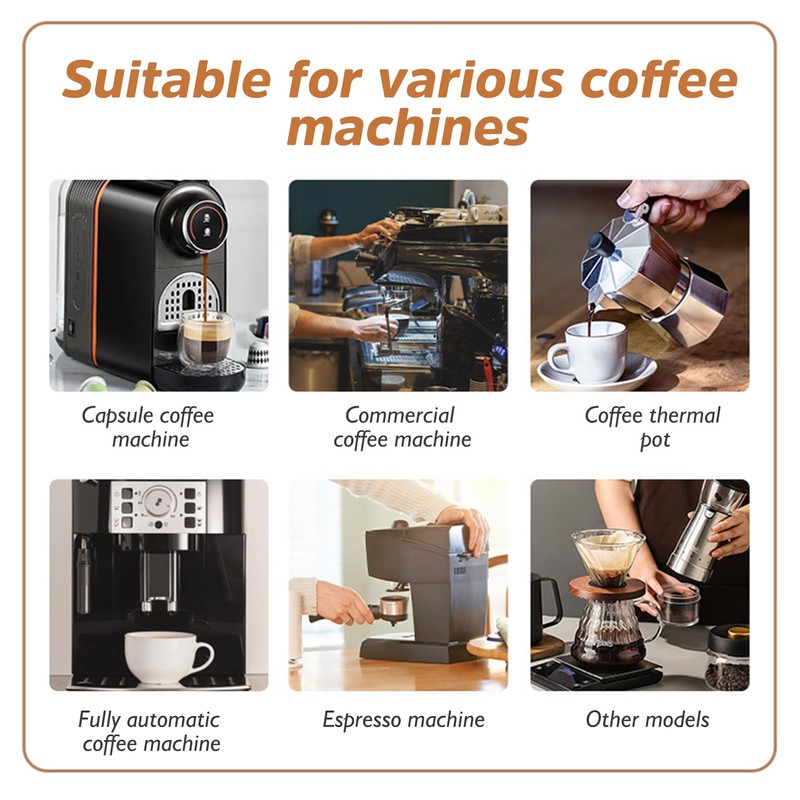 Suitable for various coffee machines

Capsule coffee machine

Commercial coffee machine

Coffee thermal pot

Fully automatic coffee machine

Espresso machine

Other models