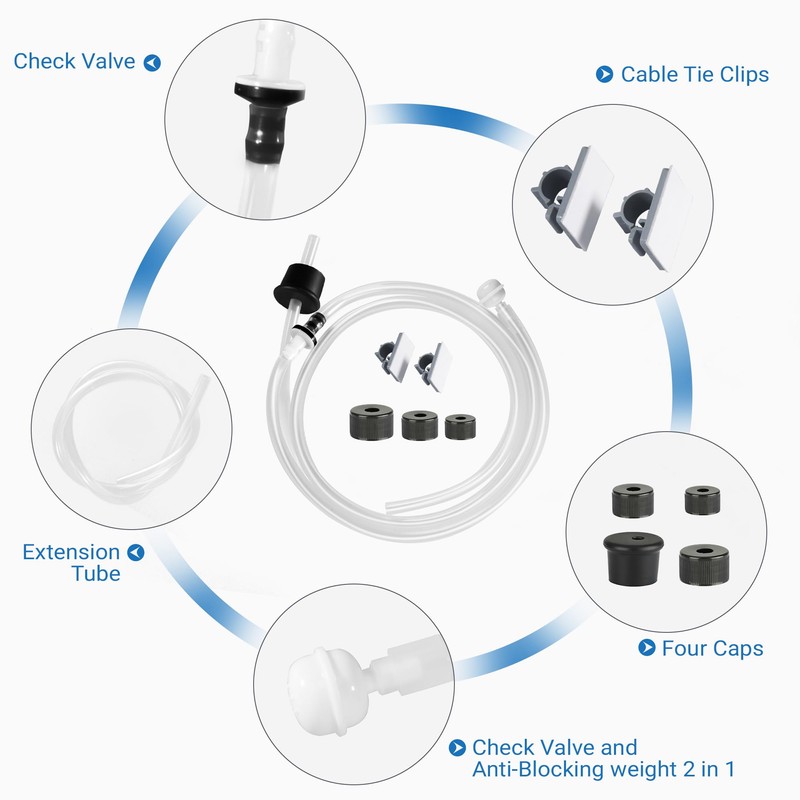 Check Valve

Cable Tie Clips

Extension Tube

Four Caps

Check Valve and Anti-Blocking weight 2 in 1