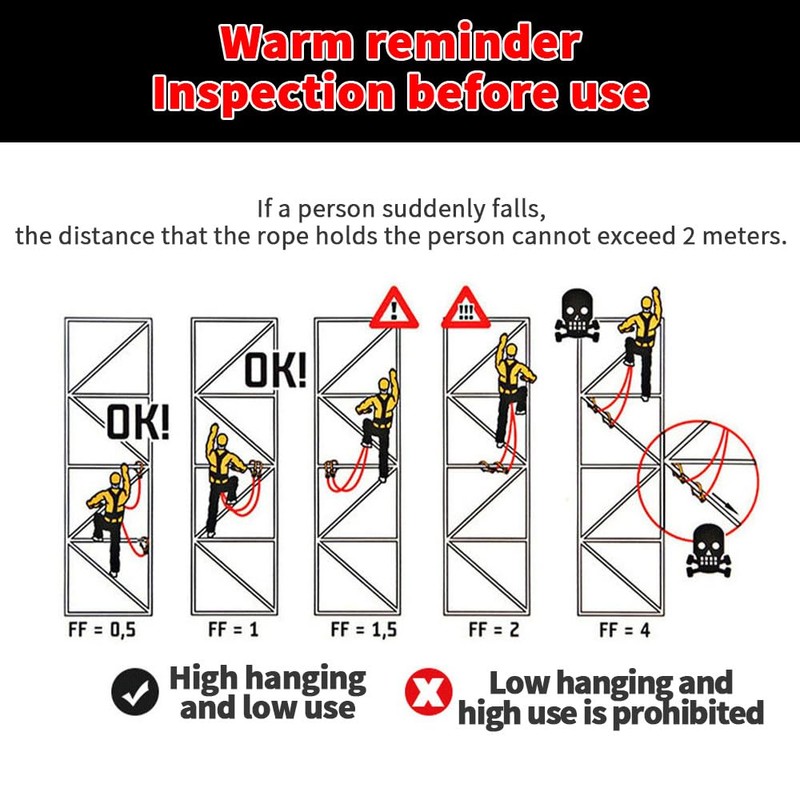 Warm reminder
Inspection before use

If a person suddenly falls,
the distance that the rope holds the person cannot exceed 2 meters.

OK!

OK!

!

!!!

FF = 0,5

FF = 1

FF = 1,5

FF = 2

FF = 4

High hanging and low use

Low hanging and high use is prohibited