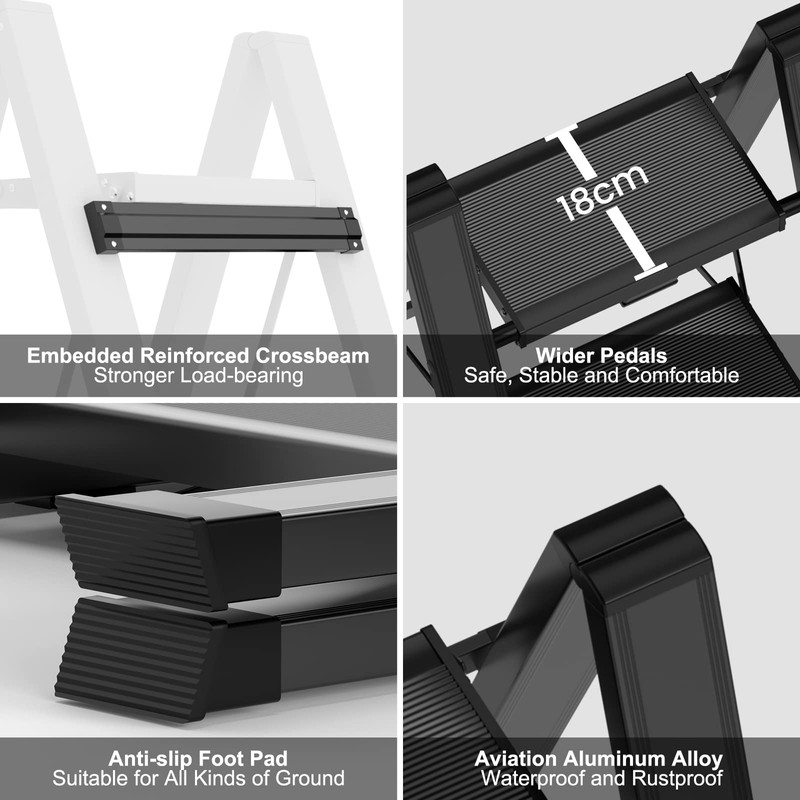 Embedded Reinforced Crossbeam
Stronger Load-bearing

18cm

Wider Pedals
Safe, Stable and Comfortable

Anti-slip Foot Pad
Suitable for All Kinds of Ground

Aviation Aluminum Alloy
Waterproof and Rustproof