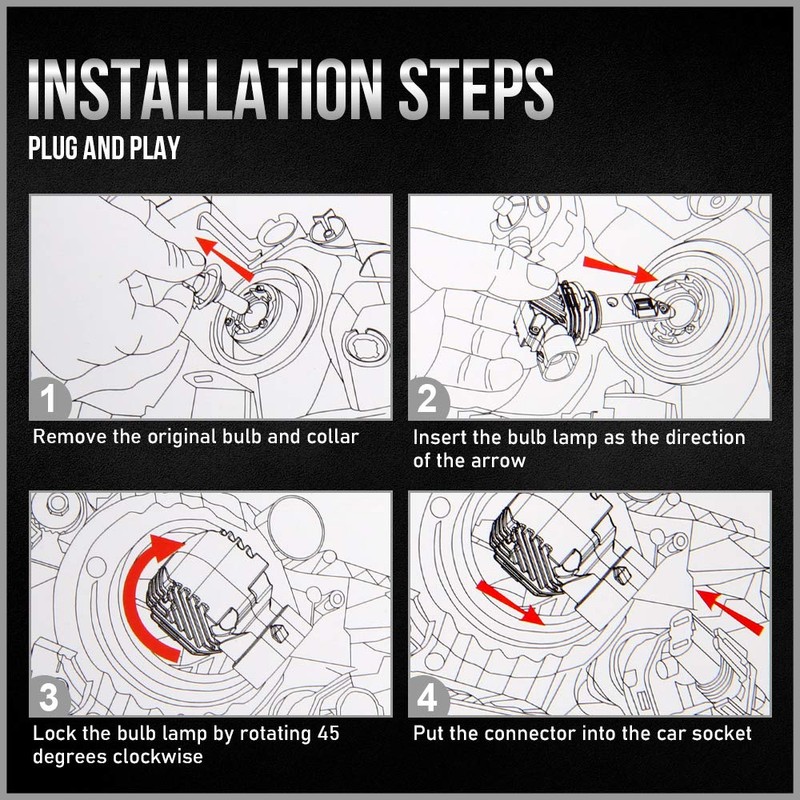 INSTALLATION STEPS
PLUG AND PLAY

1
Remove the original bulb and collar

2
Insert the bulb lamp as the direction of the arrow

3
Lock the bulb lamp by rotating 45 degrees clockwise

4
Put the connector into the car socket