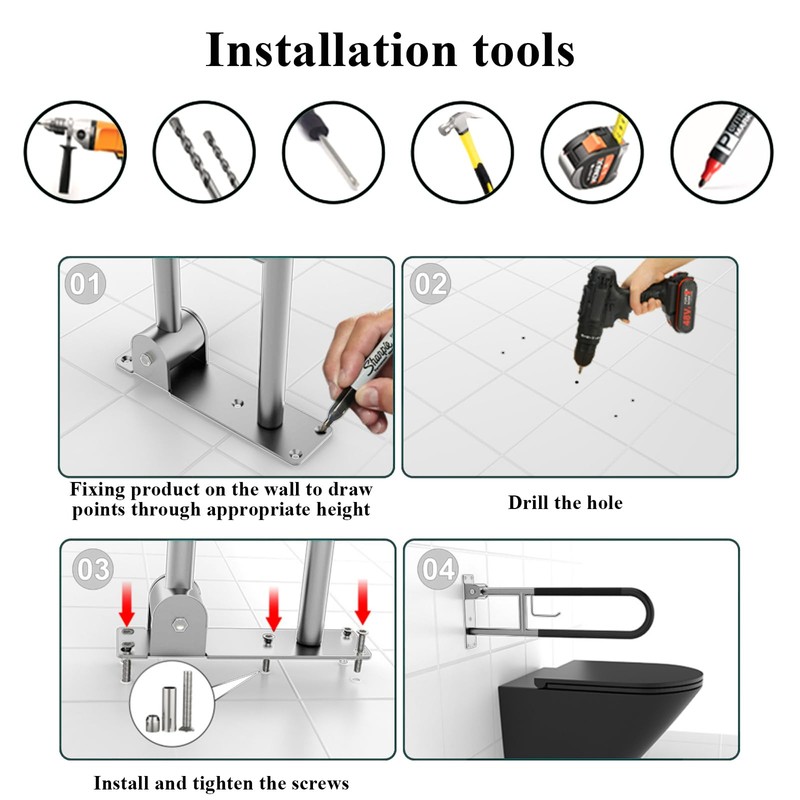 Installation tools

01

Sharpie

Fixing product on the wall to draw points through appropriate height

02

48V

Drill the hole

03

Install and tighten the screws

04