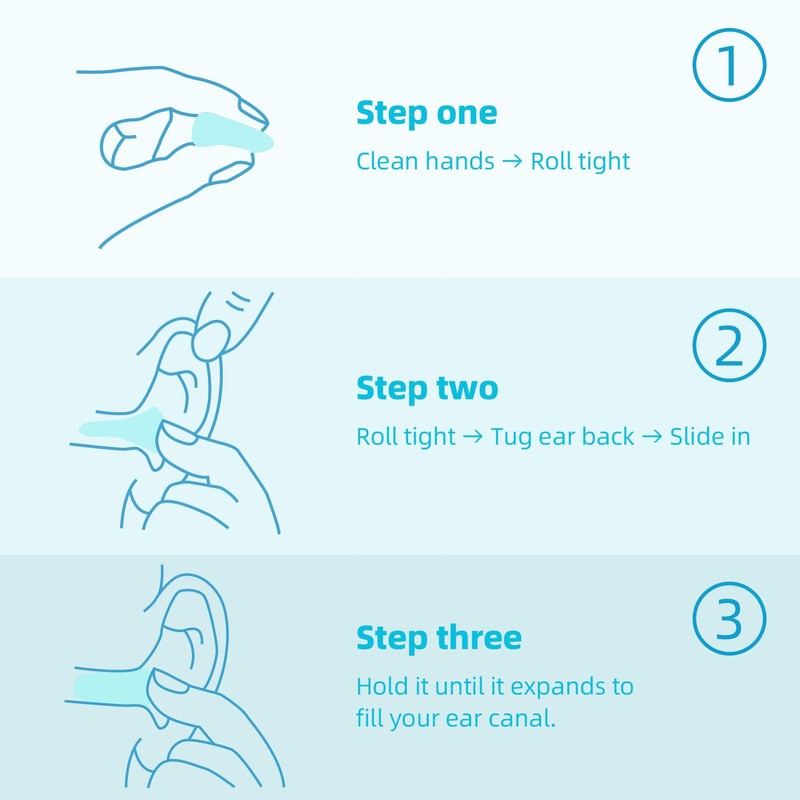 ①

Step one

Clean hands → Roll tight

②

Step two

Roll tight → Tug ear back → Slide in

③

Step three

Hold it until it expands to fill your ear canal.