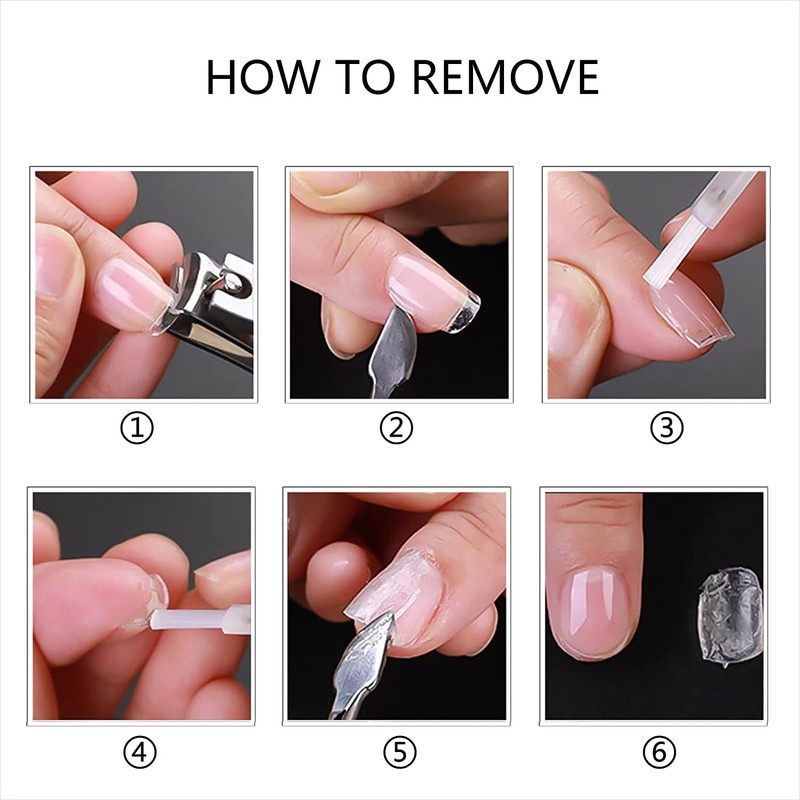 HOW TO REMOVE

①

②

③

④

⑤

⑥