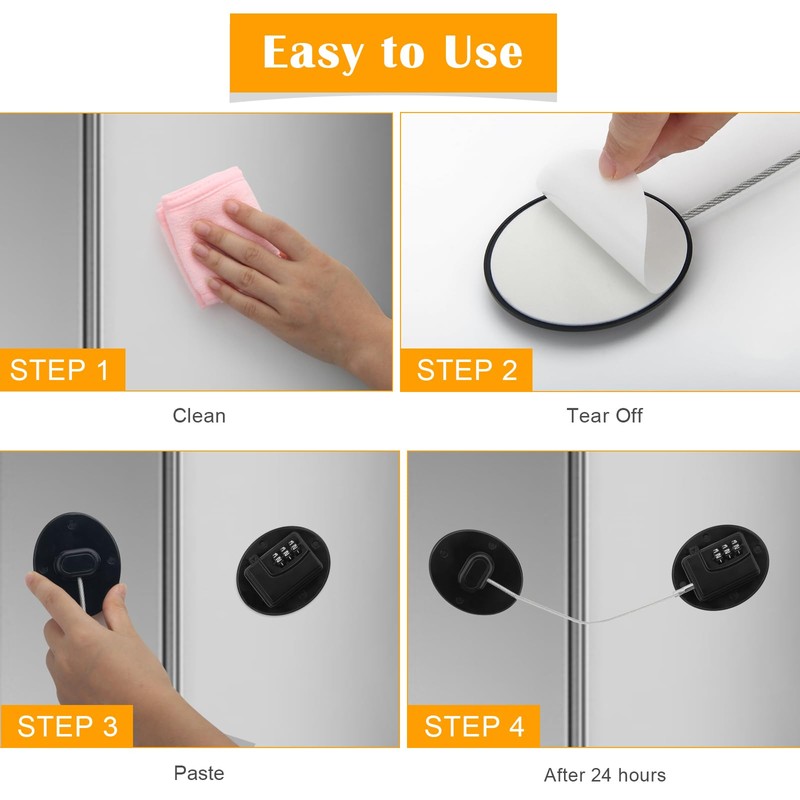 Easy to Use

STEP 1

Clean

STEP 2

Tear Off

STEP 3

Paste

STEP 4

After 24 hours