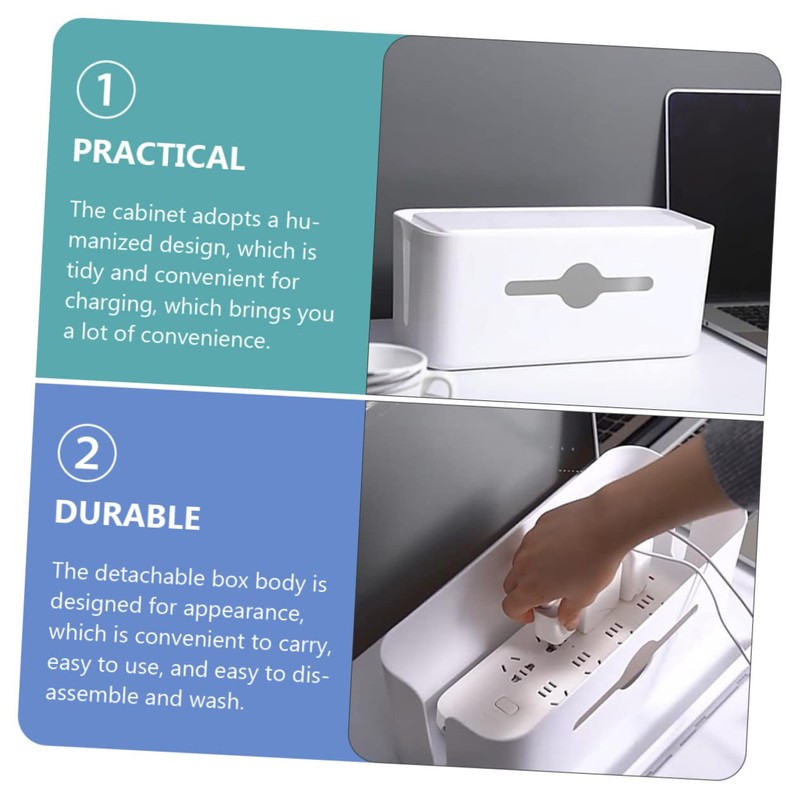 1

PRACTICAL

The cabinet adopts a humanized design, which is tidy and convenient for charging, which brings you a lot of convenience.

2

DURABLE

The detachable box body is designed for appearance, which is convenient to carry, easy to use, and easy to disassemble and wash.