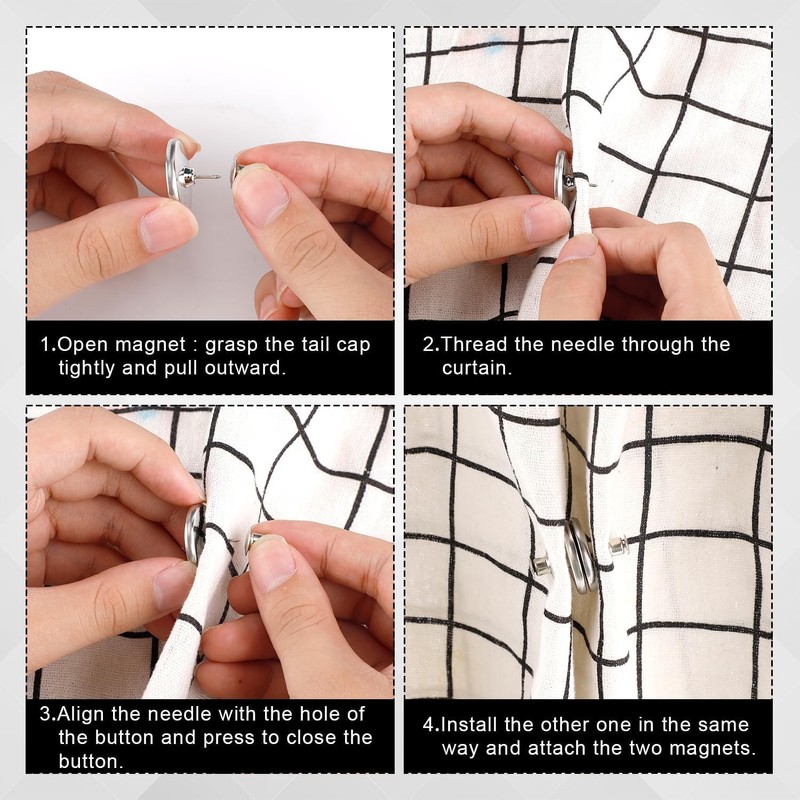 1.Open magnet : grasp the tail cap tightly and pull outward.

2.Thread the needle through the curtain.

3.Align the needle with the hole of the button and press to close the button.

4.Install the other one in the same way and attach the two magnets.