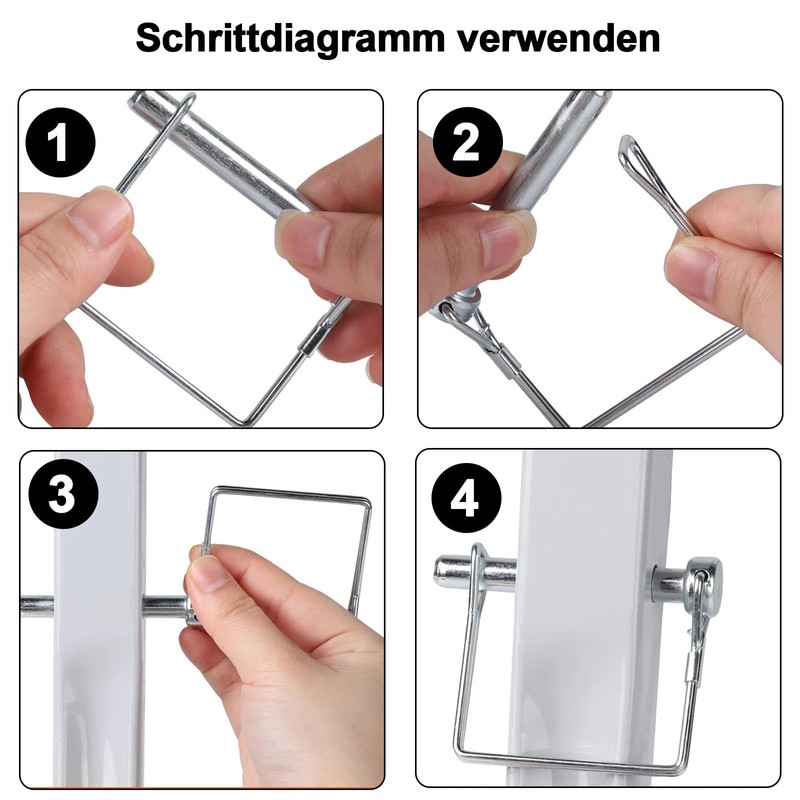 Schrittdiagramm verwenden

1

2

3

4