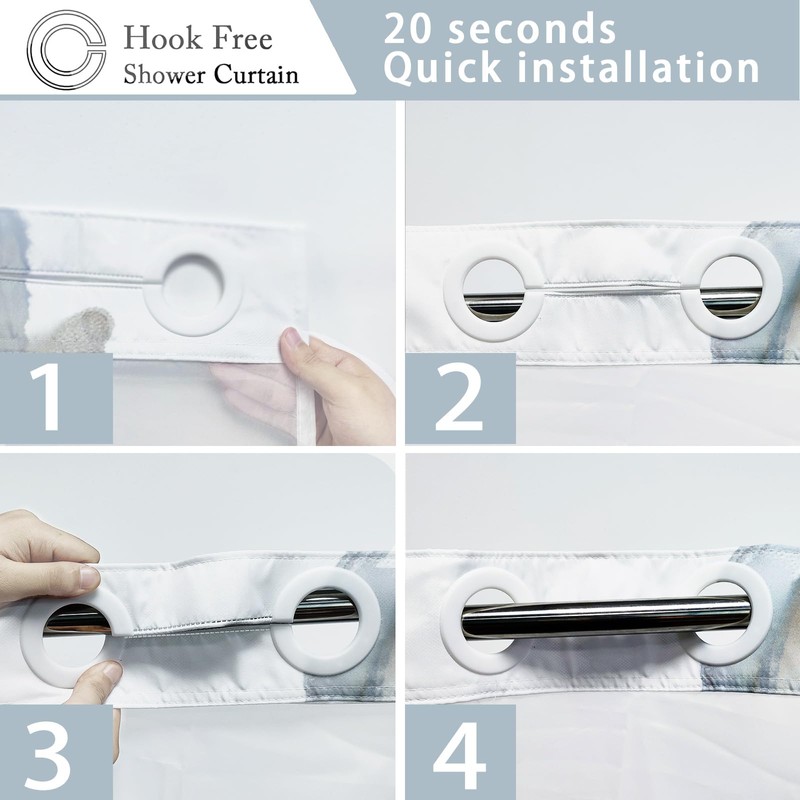 Hook Free
Shower Curtain

20 seconds
Quick installation

1

2

3

4