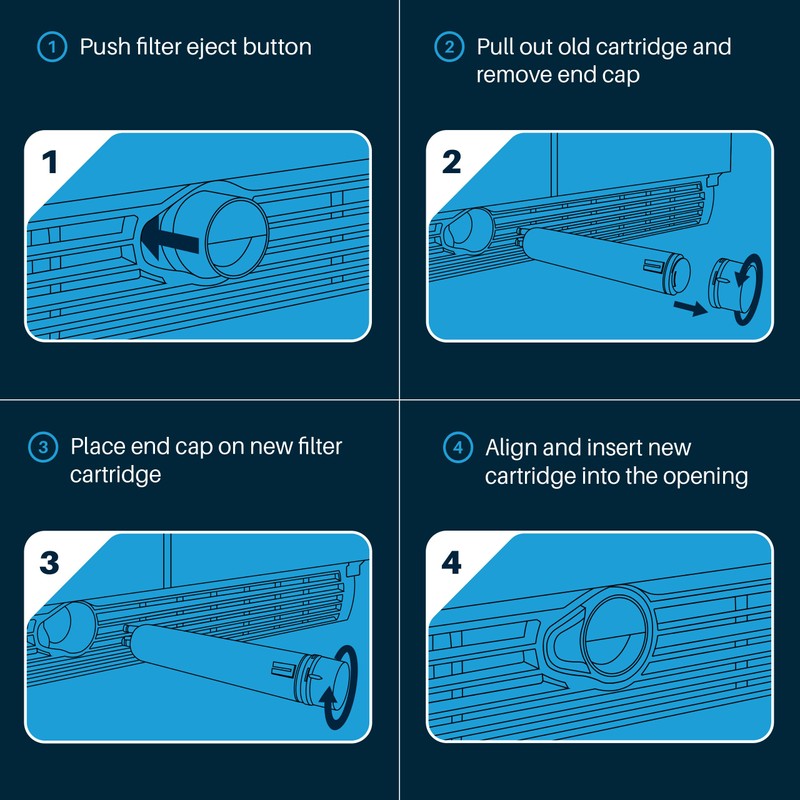 1 Push filter eject button

1

2 Pull out old cartridge and remove end cap

2

3 Place end cap on new filter cartridge

3

4 Align and insert new cartridge into the opening

4