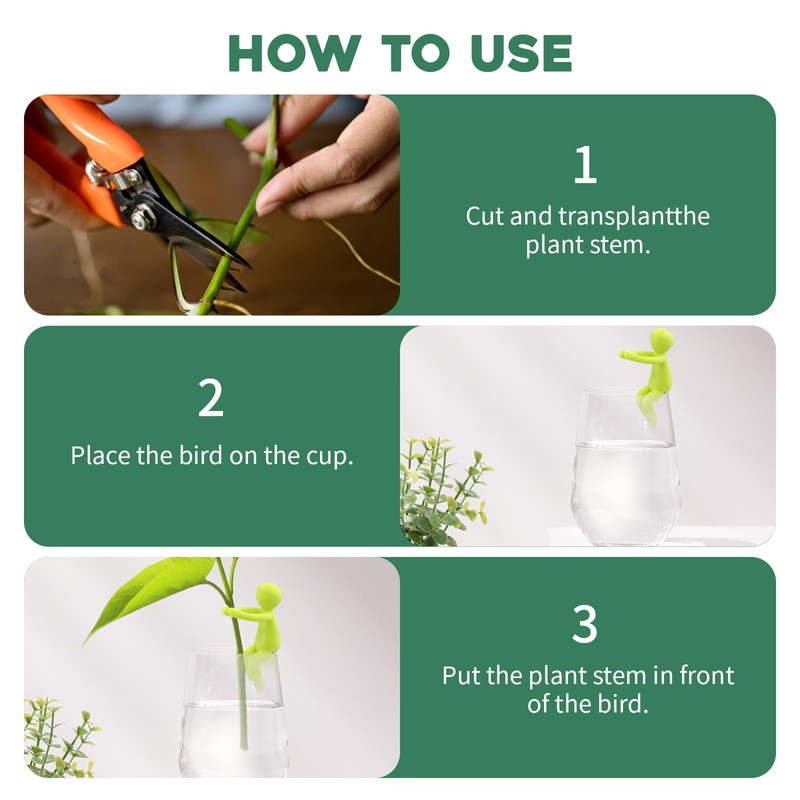 HOW TO USE

1
Cut and transplantthe plant stem.

2
Place the bird on the cup.

3
Put the plant stem in front of the bird.