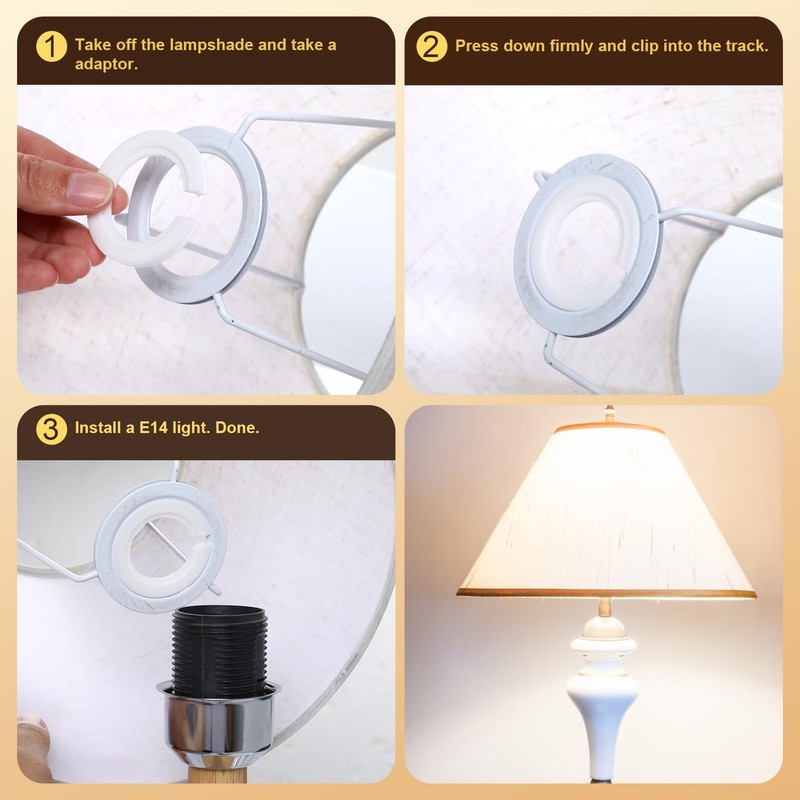 1 Take off the lampshade and take a adaptor.

2 Press down firmly and clip into the track.

3 Install a E14 light. Done.