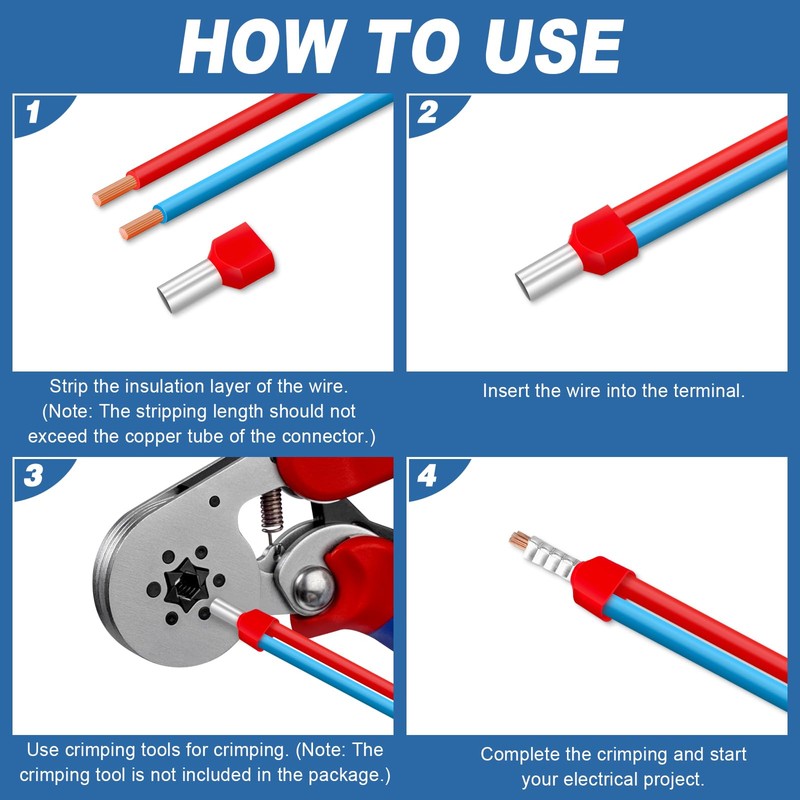 HOW TO USE

1

Strip the insulation layer of the wire. (Note: The stripping length should not exceed the copper tube of the connector.)

2

Insert the wire into the terminal.

3

Use crimping tools for crimping. (Note: The crimping tool is not included in the package.)

4

Complete the crimping and start your electrical project.