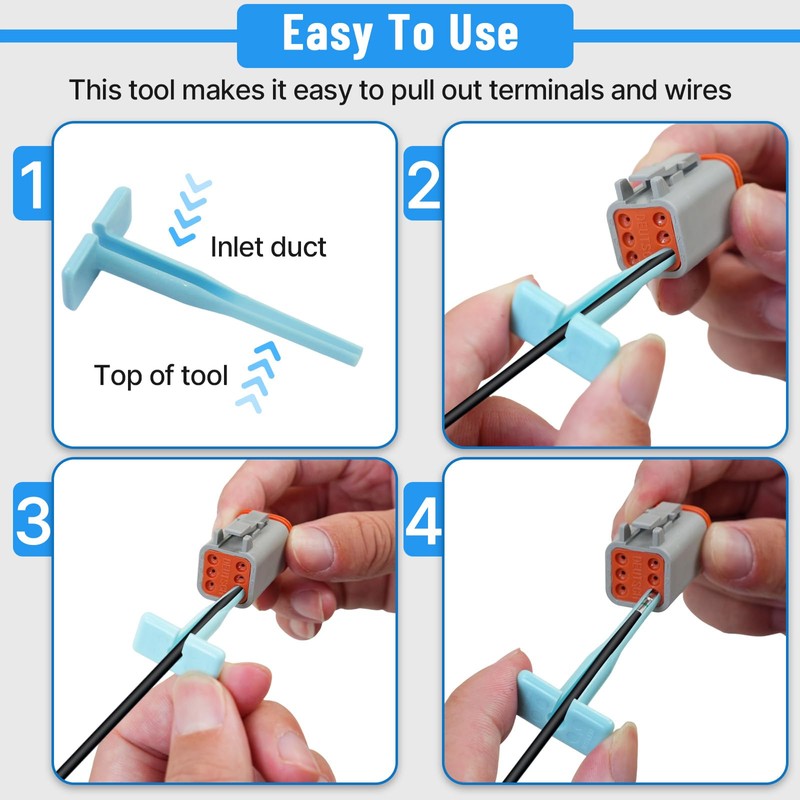 Easy To Use

This tool makes it easy to pull out terminals and wires

1

Inlet duct

Top of tool

2

3

4