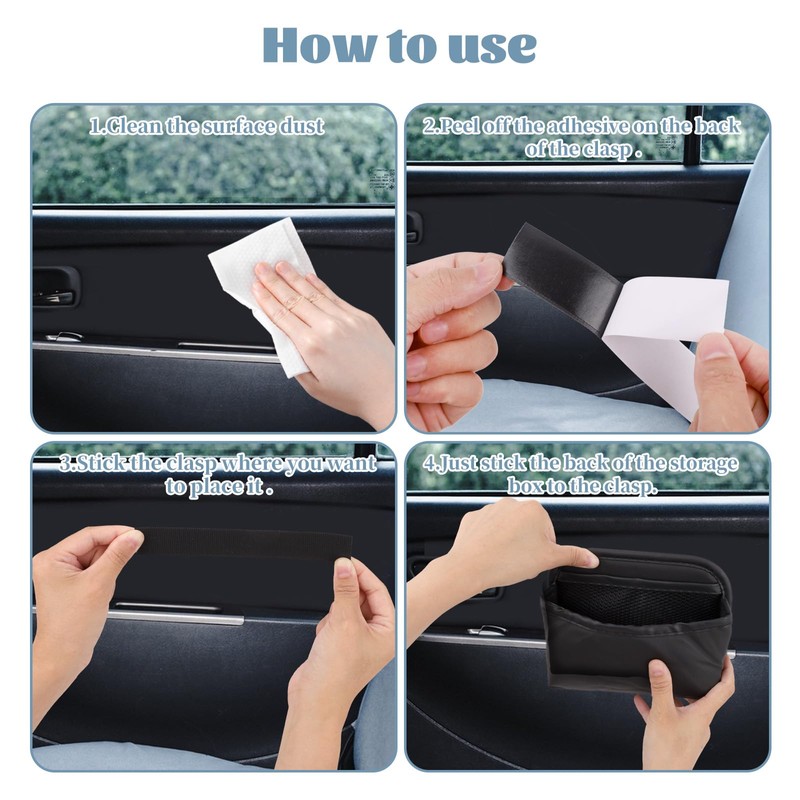 How to use

1.Clean the surface dust

2.Peel off the adhesive on the back of the clasp .

3.Stick the clasp where you want to place it .

4.Just stick the back of the storage box to the clasp.