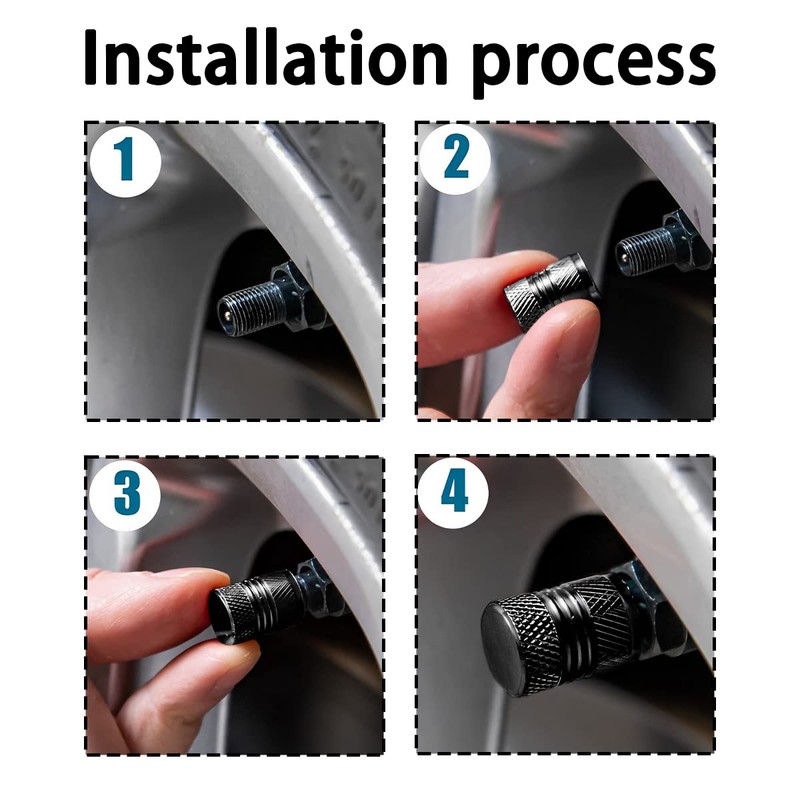 Installation process

1

2

3

4