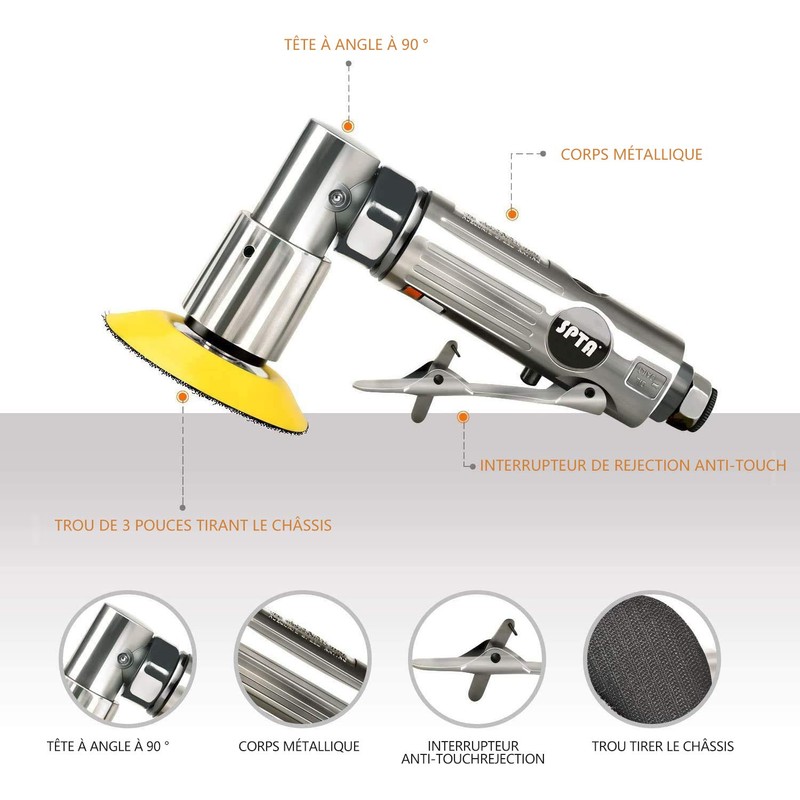 TÊTE À ANGLE À 90 °

CORPS MÉTALLIQUE

SPTA

INTERRUPTEUR DE REJECTION ANTI-TOUCH

TROU DE 3 POUCES TIRANT LE CHÂSSIS

TÊTE À ANGLE À 90 °

CORPS MÉTALLIQUE

INTERRUPTEUR ANTI-TOUCHREJECTION

TROU TIRER LE CHÂSSIS