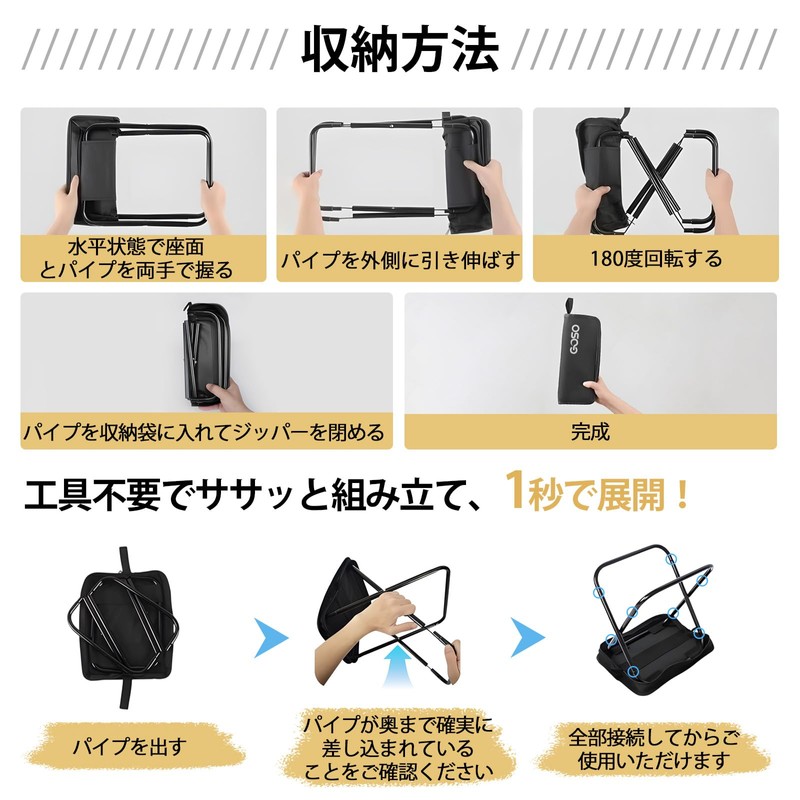 収納方法

水平状態で座面とパイプを両手で握る

パイプを外側に引き伸ばす

180度回転する

パイプを収納袋に入れてジッパーを閉める

GOSO

完成

工具不要でササッと組み立て、1秒で展開！

パイプを出す

パイプが奥まで確実に差し込まれていることをご確認ください

全部接続してからご使用いただけます