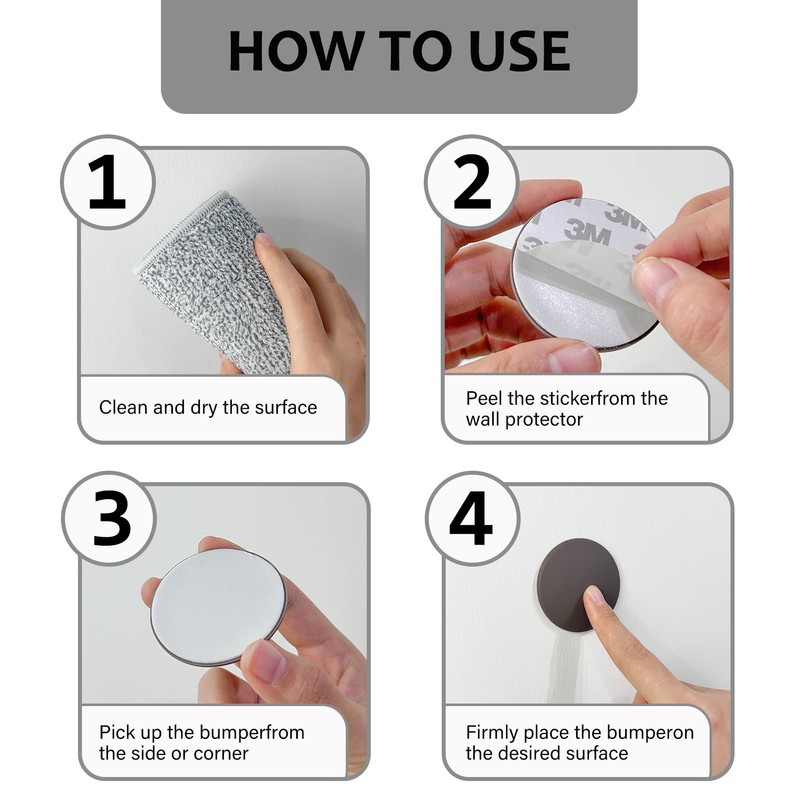 HOW TO USE

1

Clean and dry the surface

2

3M
3M

Peel the stickerfrom the wall protector

3

Pick up the bumperfrom the side or corner

4

Firmly place the bumperon the desired surface