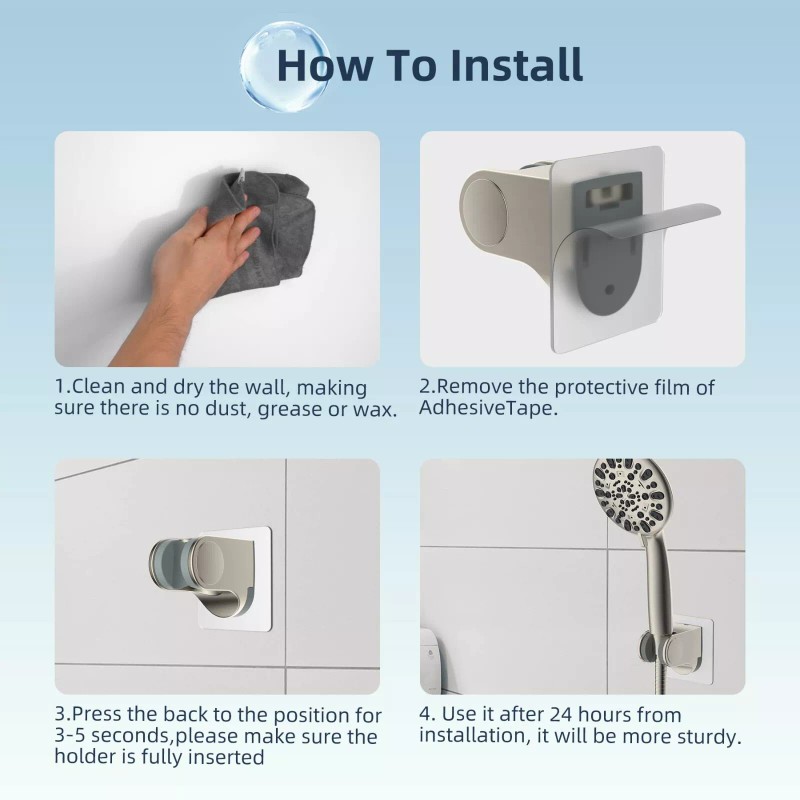 How To Install

1.Clean and dry the wall, making sure there is no dust, grease or wax.

2.Remove the protective film of AdhesiveTape.

3.Press the back to the position for 3-5 seconds,please make sure the holder is fully inserted

4. Use it after 24 hours from installation, it will be more sturdy.