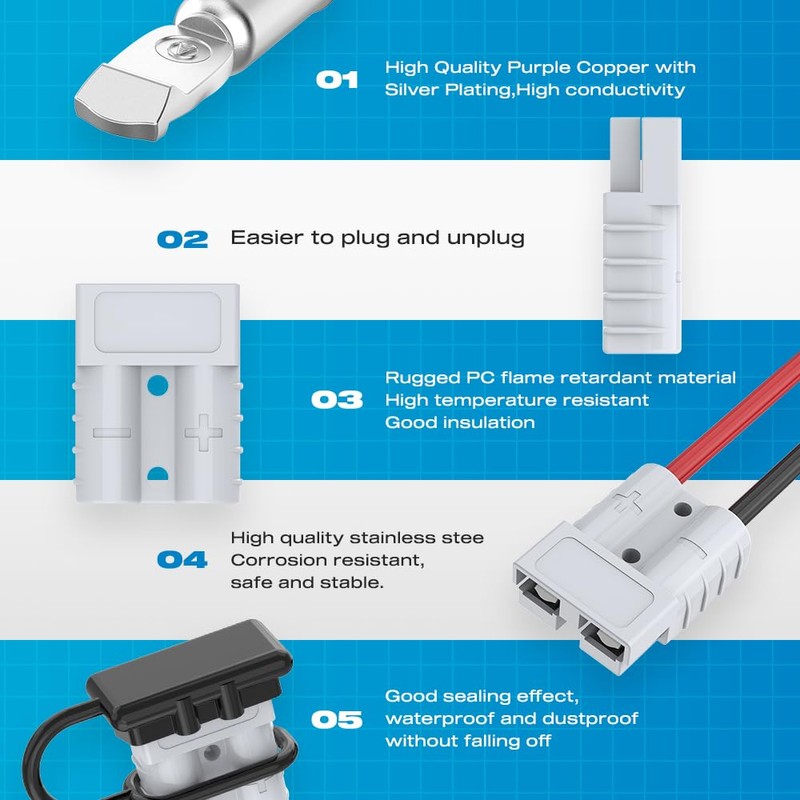 01 High Quality Purple Copper with Silver Plating,High conductivity

02 Easier to plug and unplug

03 Rugged PC flame retardant material
High temperature resistant
Good insulation

04 High quality stainless stee
Corrosion resistant,
safe and stable.

05 Good sealing effect,
waterproof and dustproof
without falling off