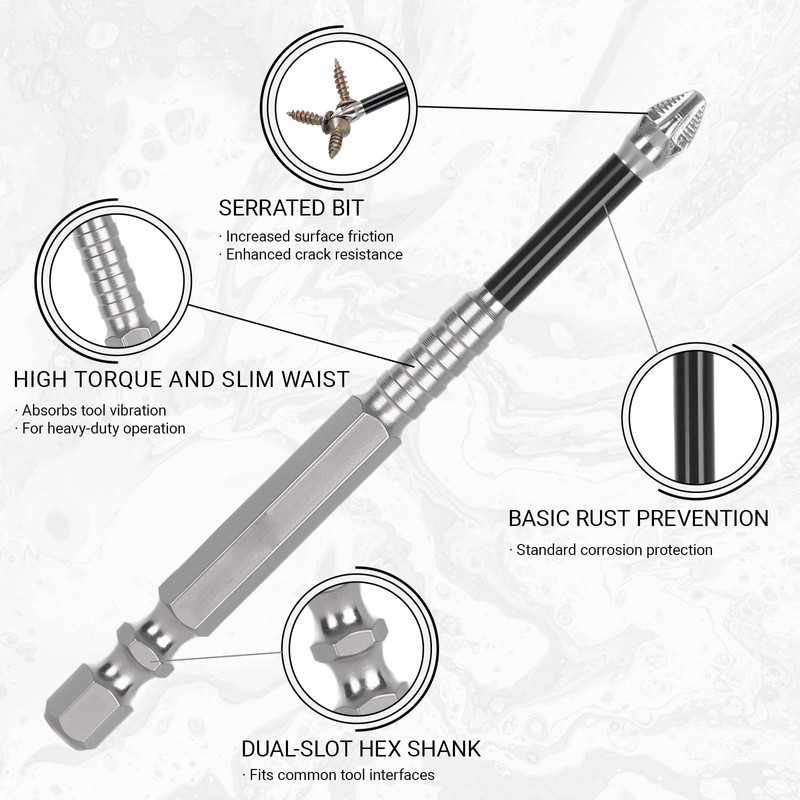 SERRATED BIT
· Increased surface friction
· Enhanced crack resistance

HIGH TORQUE AND SLIM WAIST
· Absorbs tool vibration
· For heavy-duty operation

BASIC RUST PREVENTION
· Standard corrosion protection

DUAL-SLOT HEX SHANK
· Fits common tool interfaces