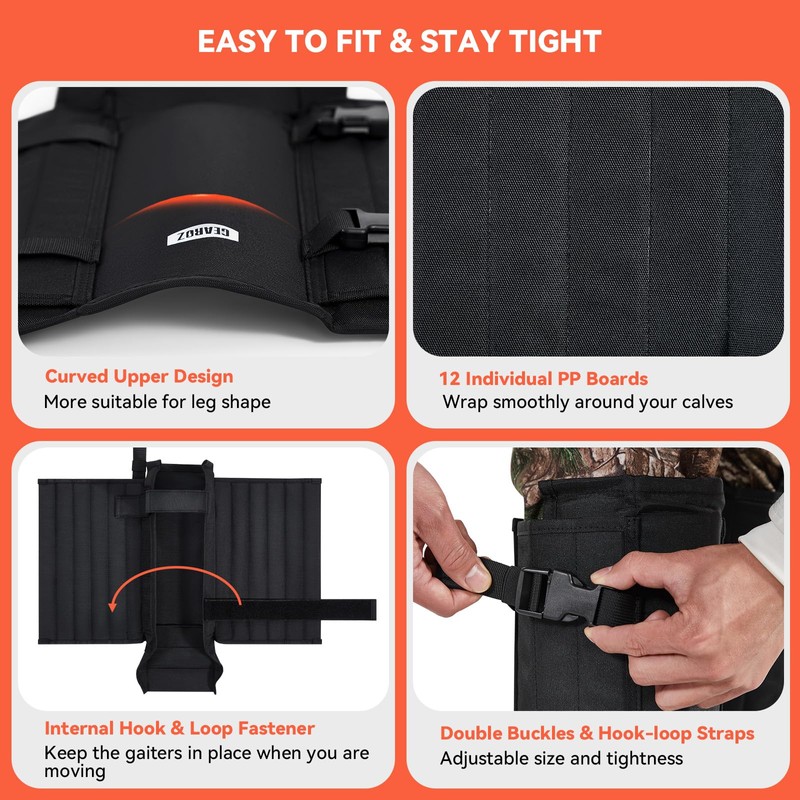 EASY TO FIT & STAY TIGHT

GEAROZ

Curved Upper Design
More suitable for leg shape

12 Individual PP Boards
Wrap smoothly around your calves

Internal Hook & Loop Fastener
Keep the gaiters in place when you are moving

Double Buckles & Hook-loop Straps
Adjustable size and tightness