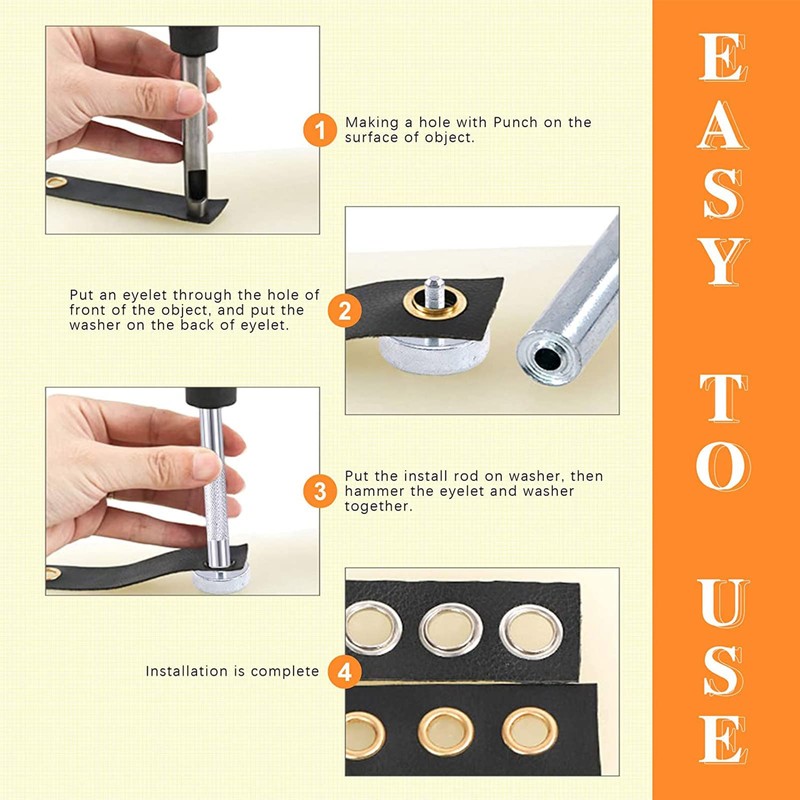 1 Making a hole with Punch on the surface of object.

Put an eyelet through the hole of front of the object, and put the washer on the back of eyelet. 2

3 Put the install rod on washer, then hammer the eyelet and washer together.

Installation is complete 4

EASY TO USE